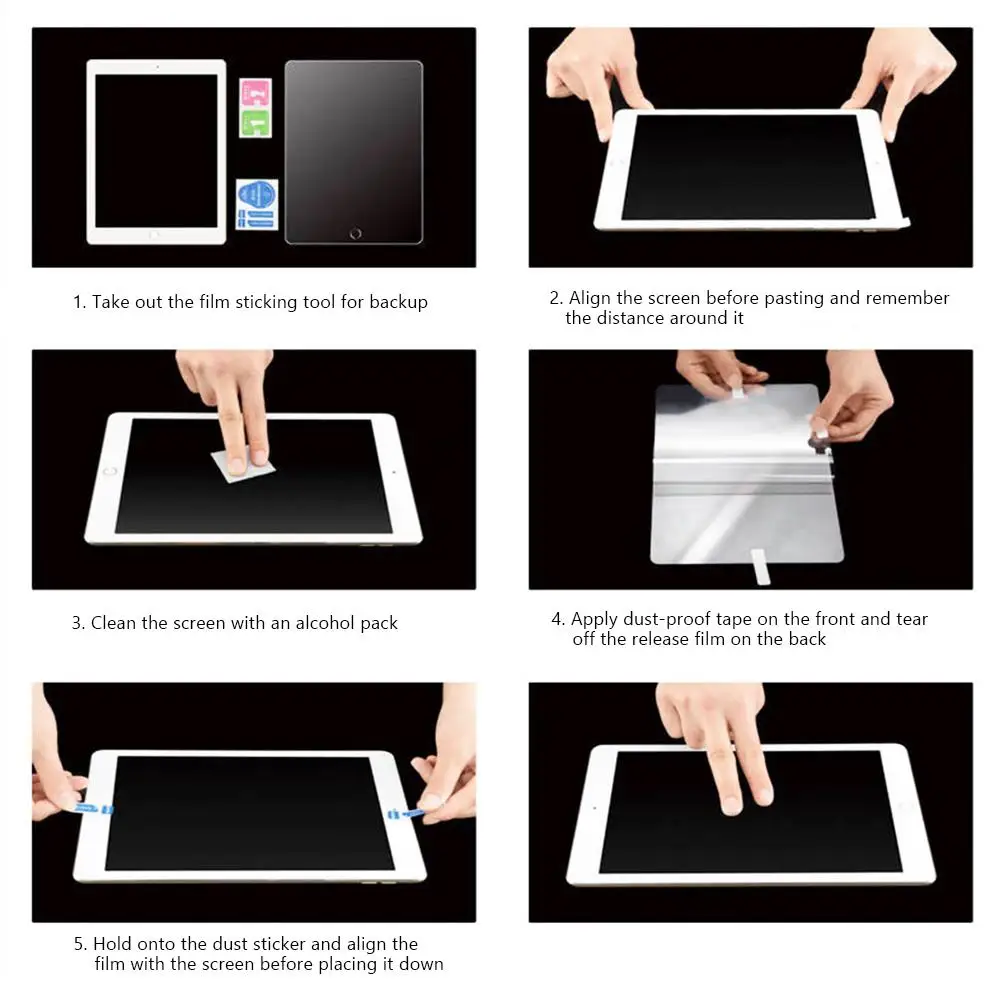 1. Take out the film sticking tool for backup

2. Align the screen before pasting and remember the distance around it

3. Clean the screen with an alcohol pack

4. Apply dust-proof tape on the front and tear off the release film on the back

5. Hold onto the dust sticker and align the film with the screen before placing it down