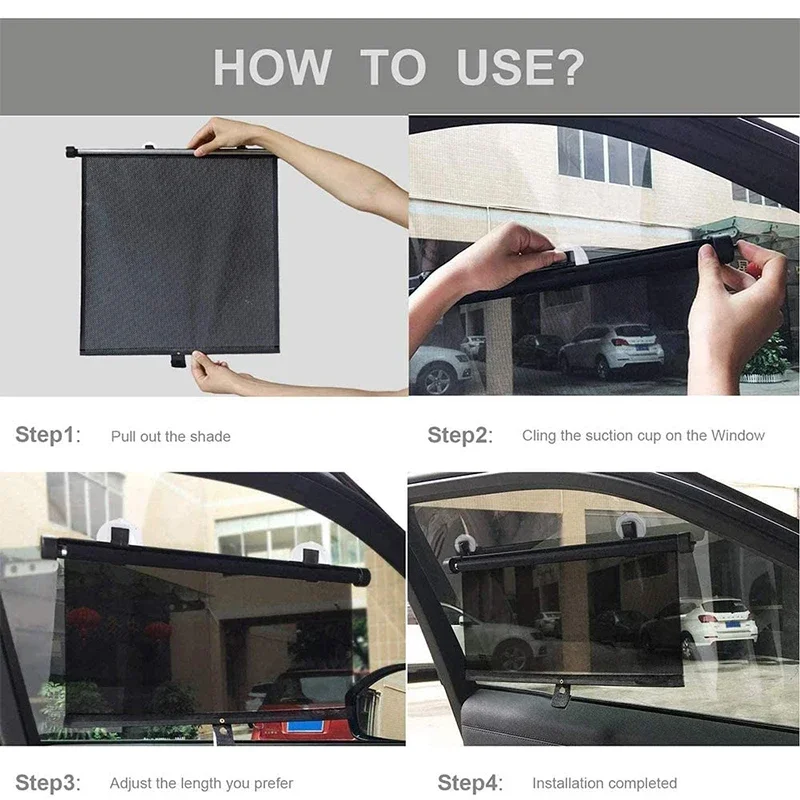 HOW TO USE?

Step1: Pull out the shade

Step2: Cling the suction cup on the Window

Step3: Adjust the length you prefer

Step4: Installation completed