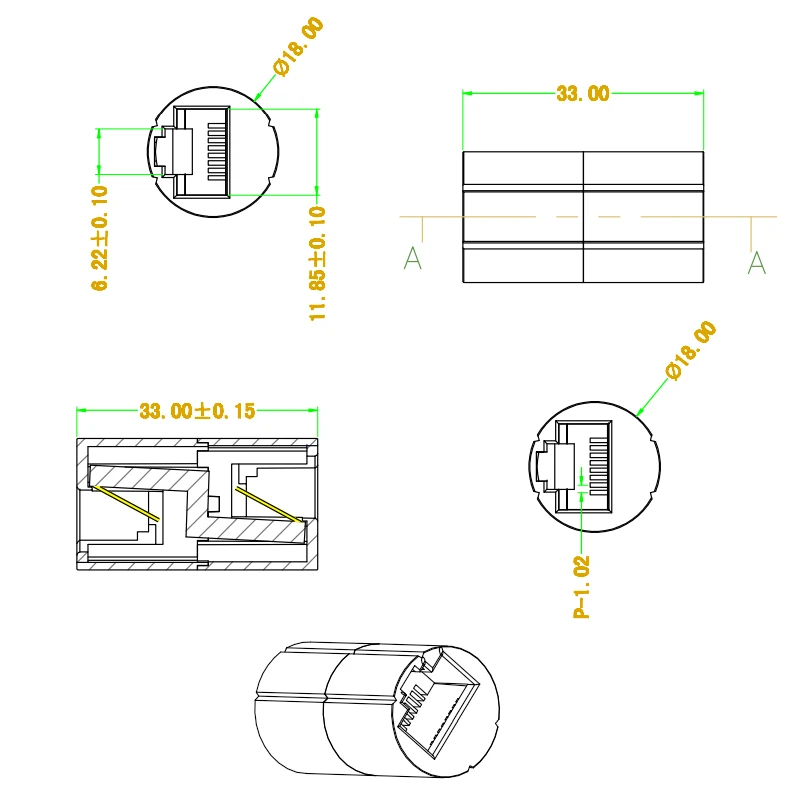 Ø18.00

6.22±0.10

11.85±0.10

33.00

A

A

33.00±0.15

Ø18.00

P-1.02