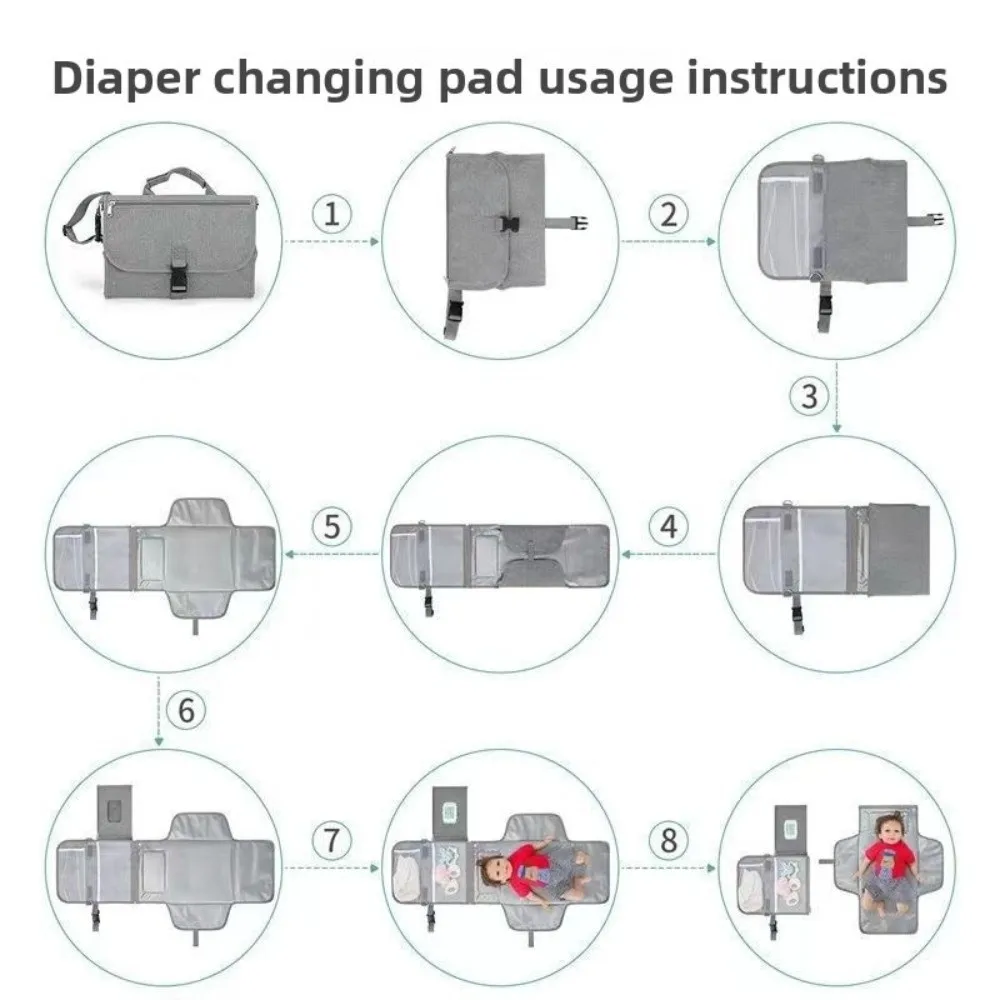 Diaper changing pad usage instructions

1

2

3

4

5

6

7

8