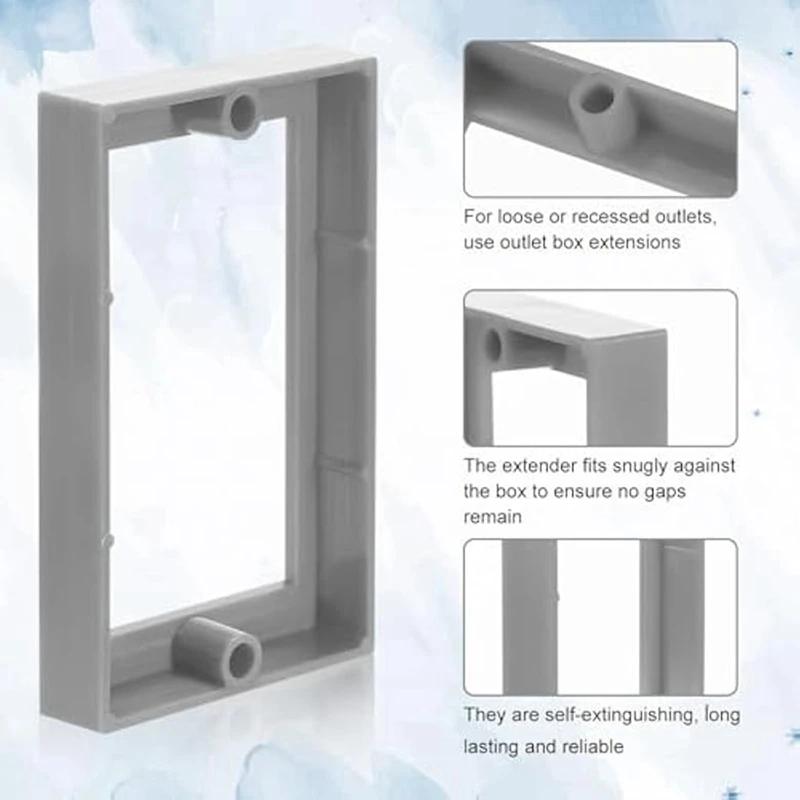 For loose or recessed outlets, use outlet box extensions

The extender fits snugly against the box to ensure no gaps remain

They are self-extinguishing, long lasting and reliable