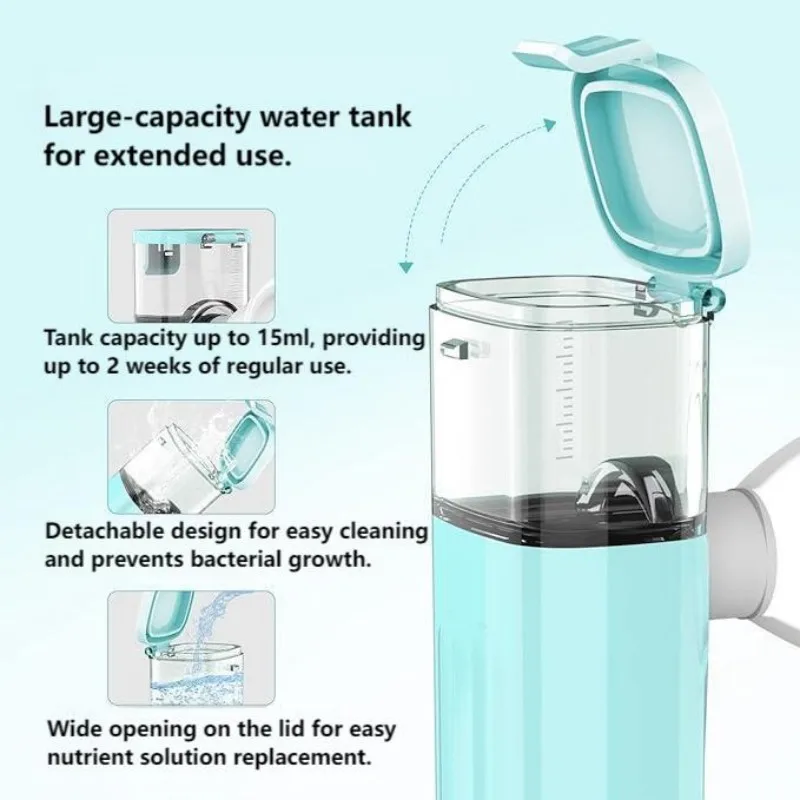 Large-capacity water tank for extended use.

Tank capacity up to 15ml, providing up to 2 weeks of regular use.

Detachable design for easy cleaning and prevents bacterial growth.

Wide opening on the lid for easy nutrient solution replacement.