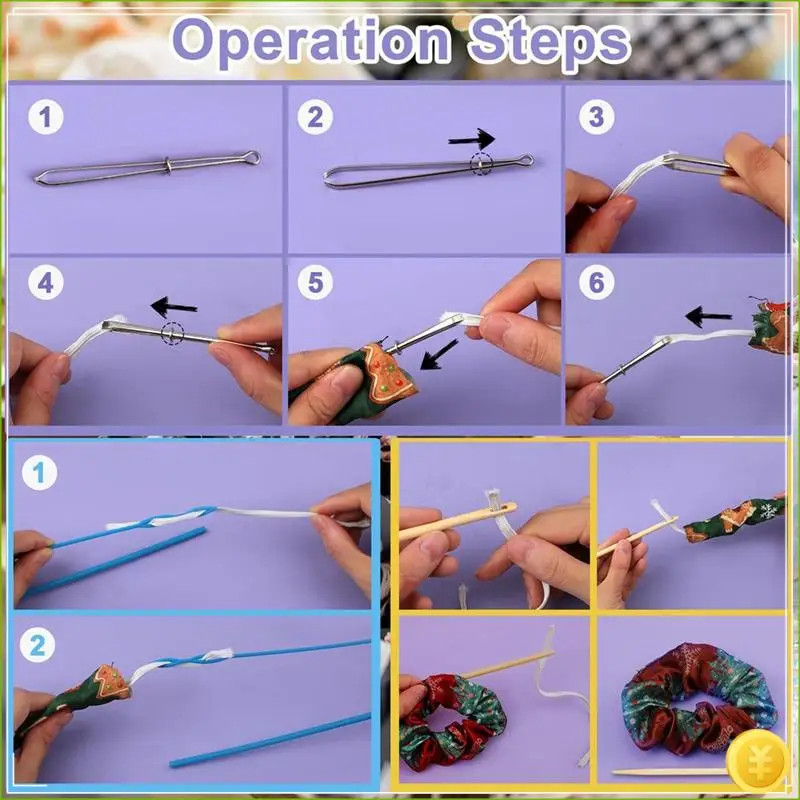 Operation Steps

1

2

3

4

5

6

1

2

¥