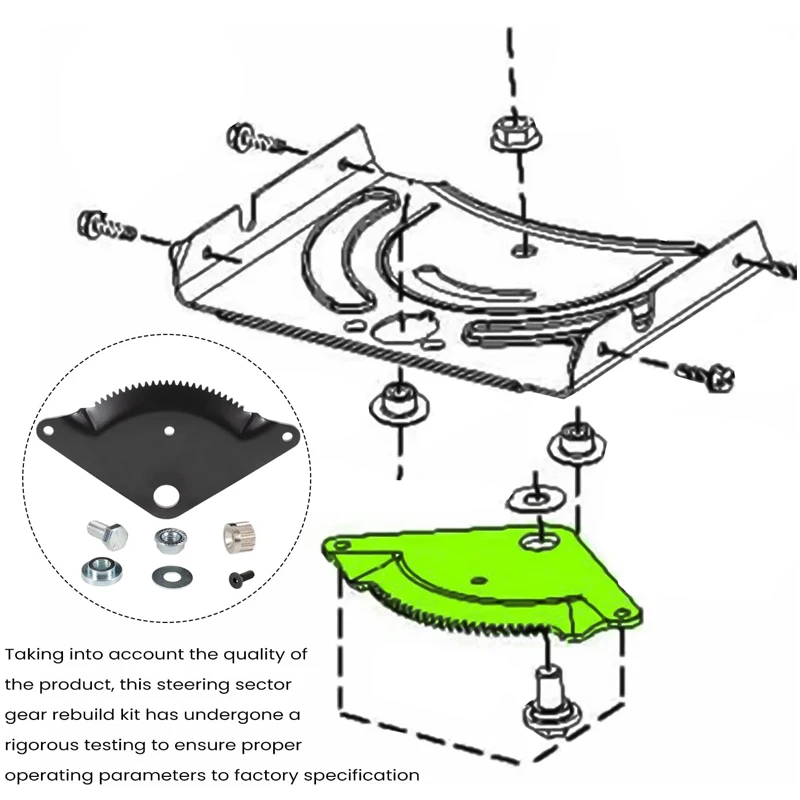 Taking into account the quality of the product, this steering sector gear rebuild kit has undergone a rigorous testing to ensure proper operating parameters to factory specification