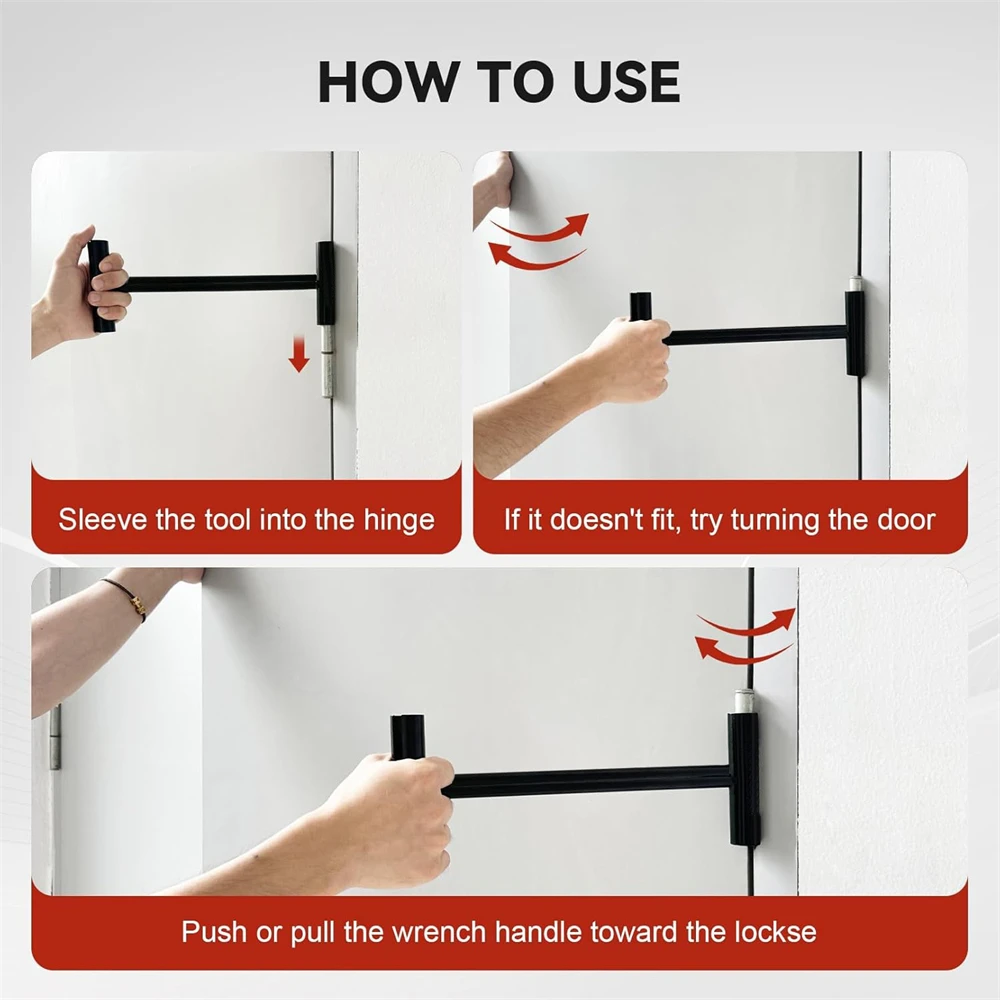 HOW TO USE

Sleeve the tool into the hinge

If it doesn't fit, try turning the door

Push or pull the wrench handle toward the lockse