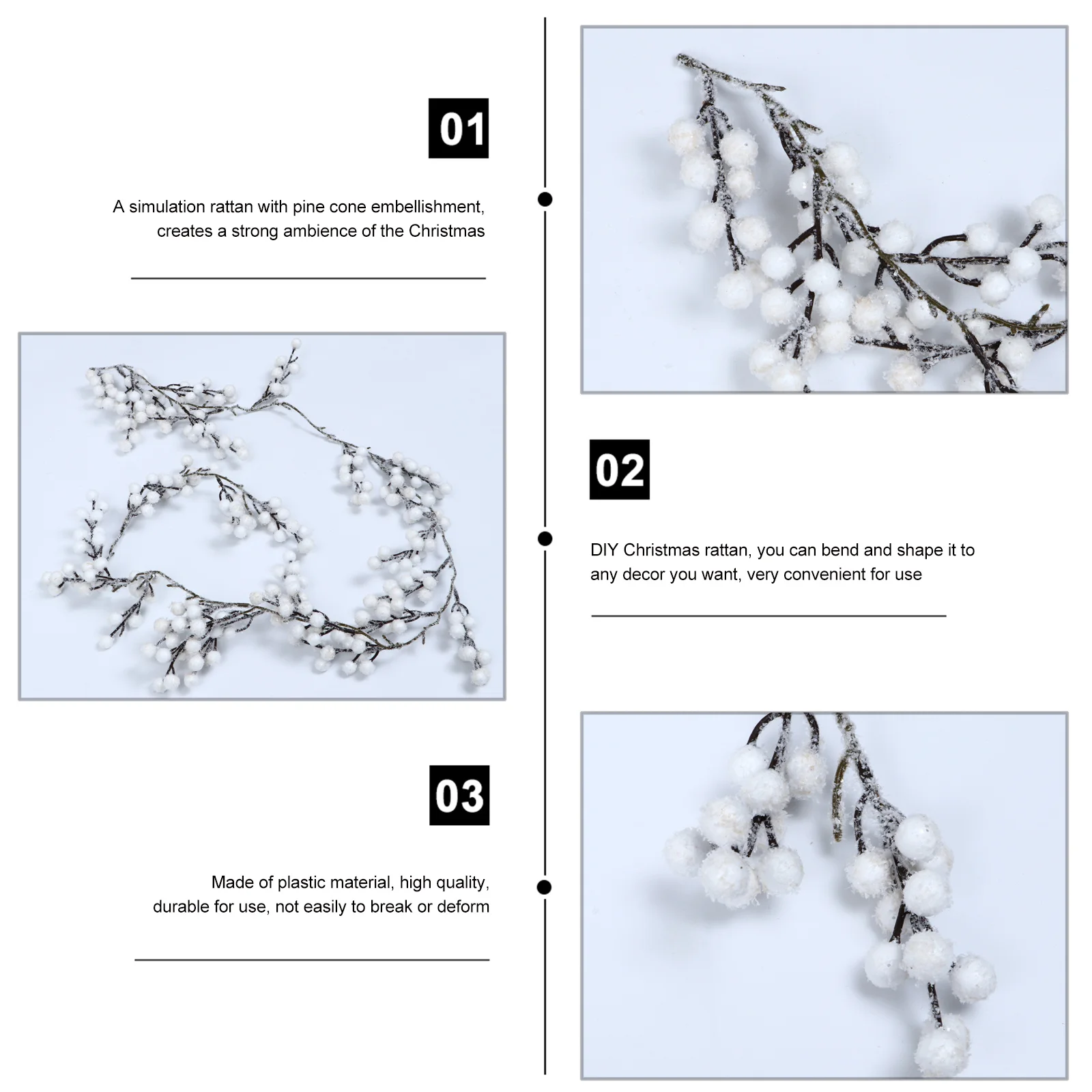 01

A simulation rattan with pine cone embellishment, creates a strong ambience of the Christmas

02

DIY Christmas rattan, you can bend and shape it to any decor you want, very convenient for use

03

Made of plastic material, high quality, durable for use, not easily to break or deform