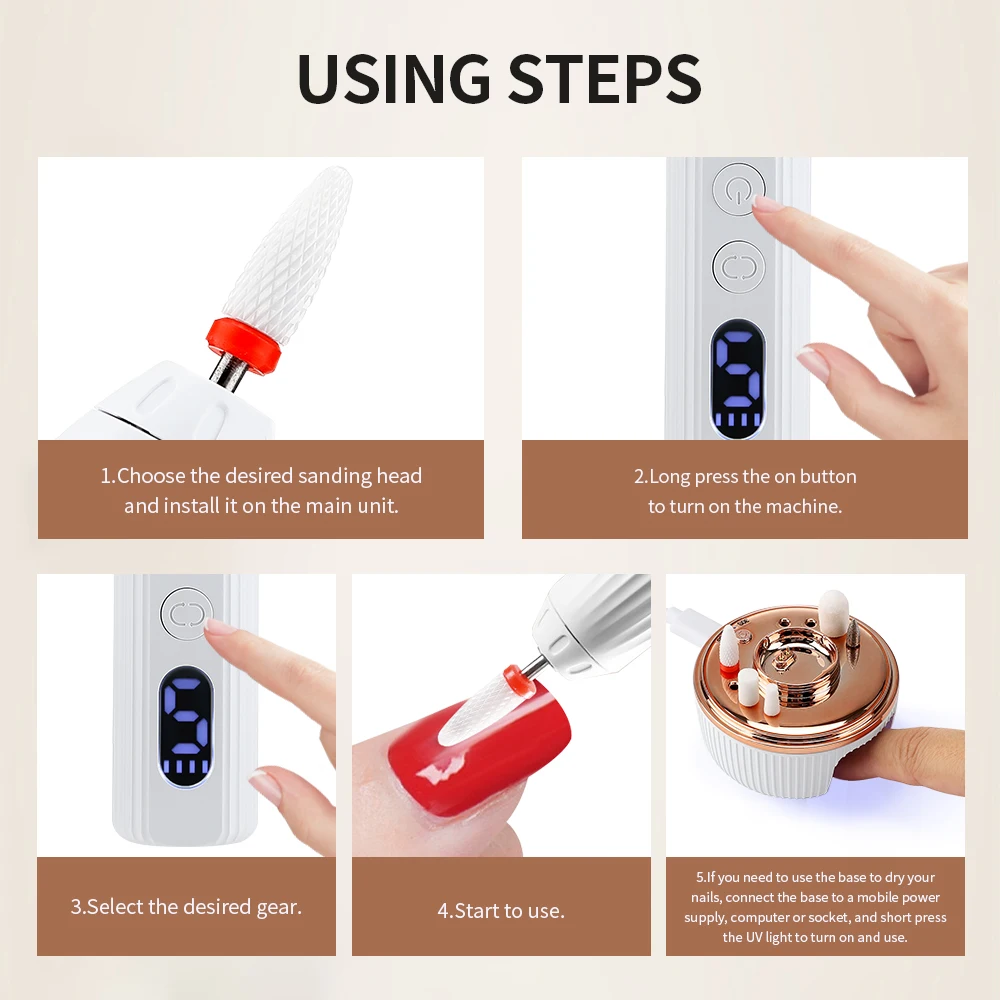 USING STEPS

1.Choose the desired sanding head and install it on the main unit.

2.Long press the on button to turn on the machine.

3.Select the desired gear.

4.Start to use.

5.If you need to use the base to dry your nails, connect the base to a mobile power supply, computer or socket, and short press the UV light to turn on and use.