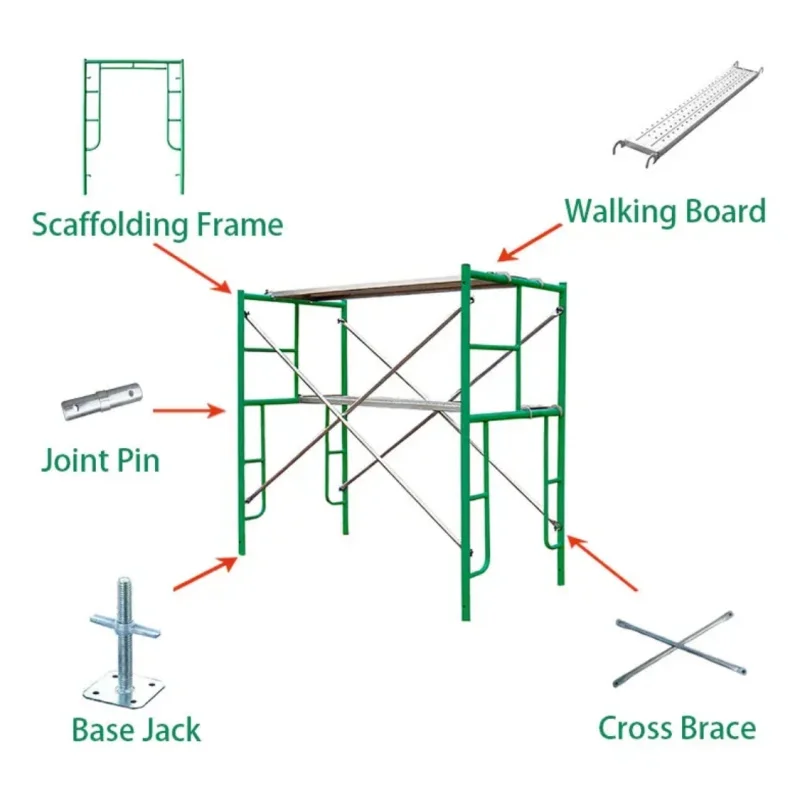 Scaffolding Frame

Walking Board

Joint Pin

Base Jack

Cross Brace