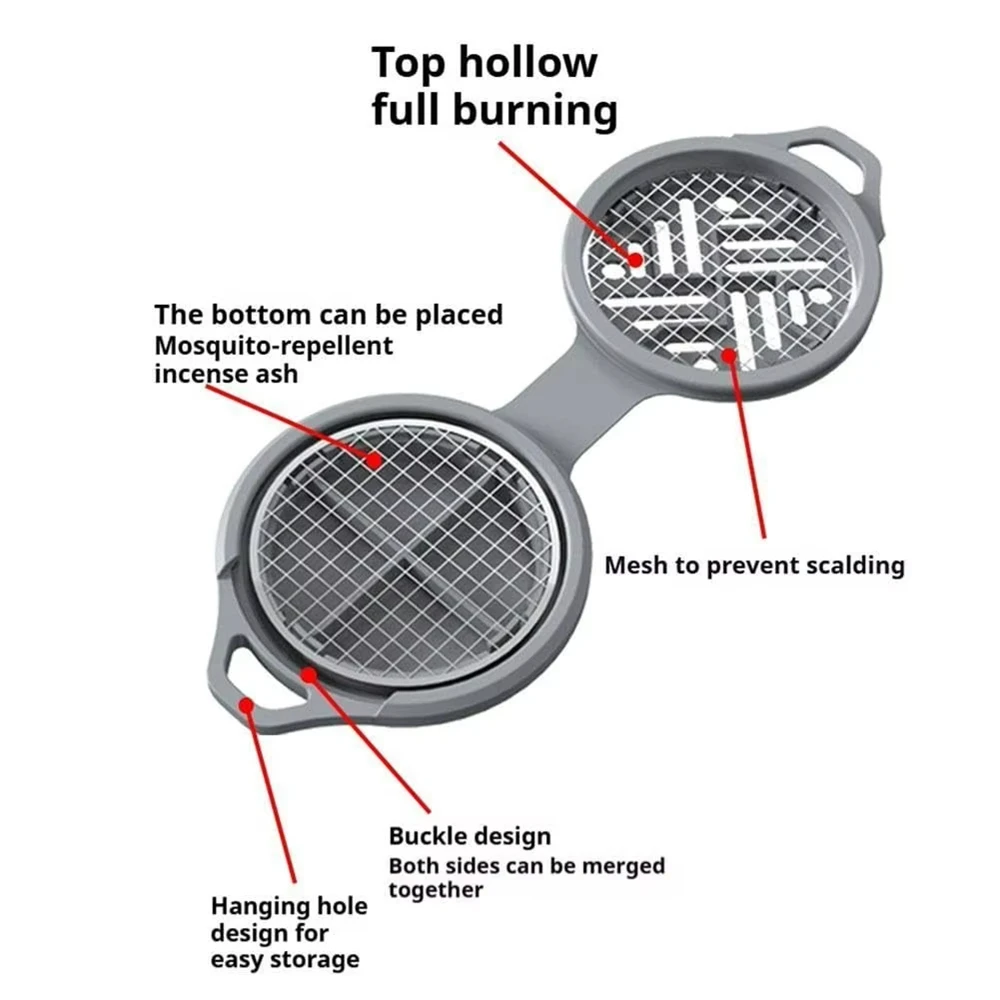 Top hollow
full burning

The bottom can be placed
Mosquito-repellent
incense ash

Mesh to prevent scalding

Buckle design
Both sides can be merged
together

Hanging hole
design for
easy storage