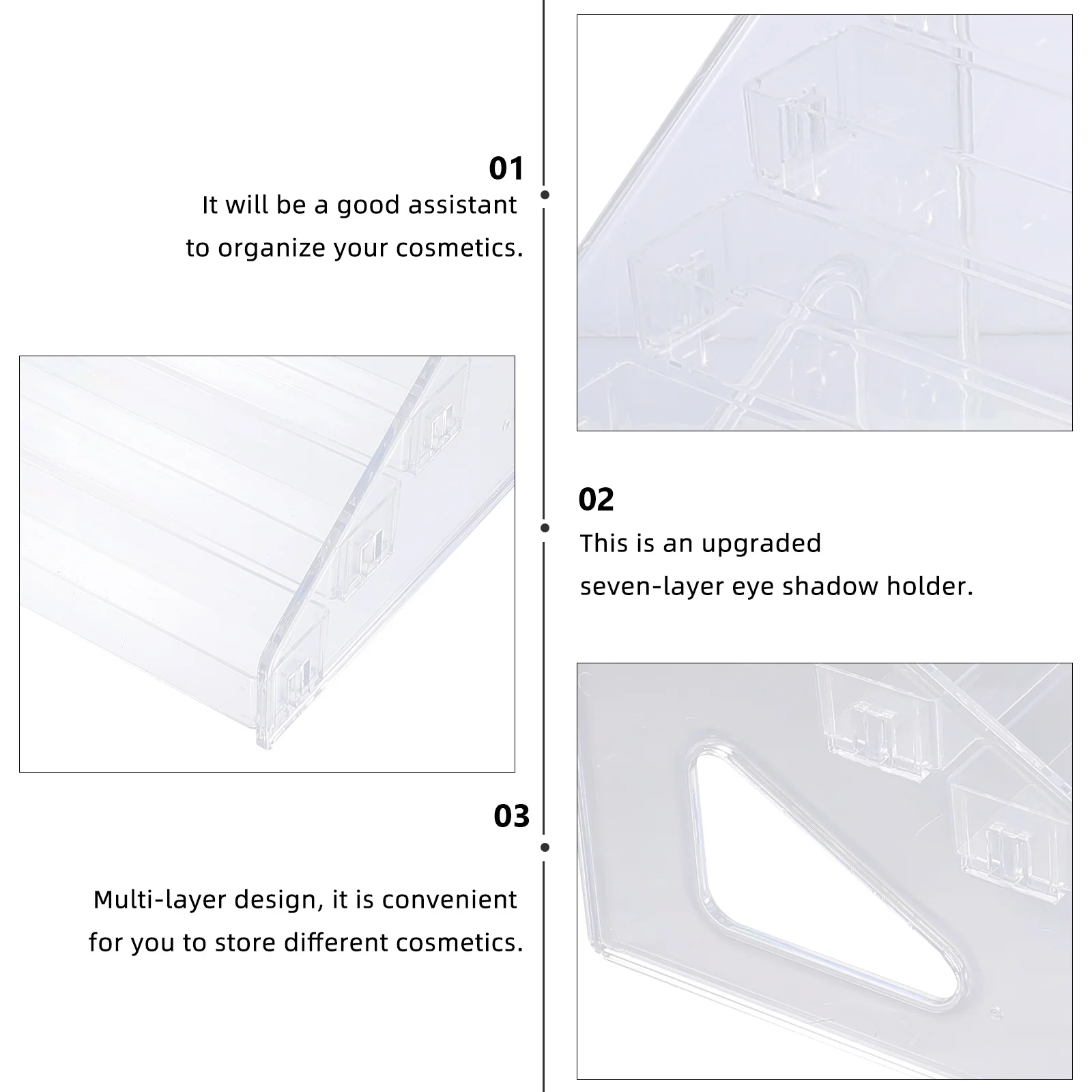 01
It will be a good assistant
to organize your cosmetics.

02
This is an upgraded
seven-layer eye shadow holder.

03
Multi-layer design, it is convenient
for you to store different cosmetics.