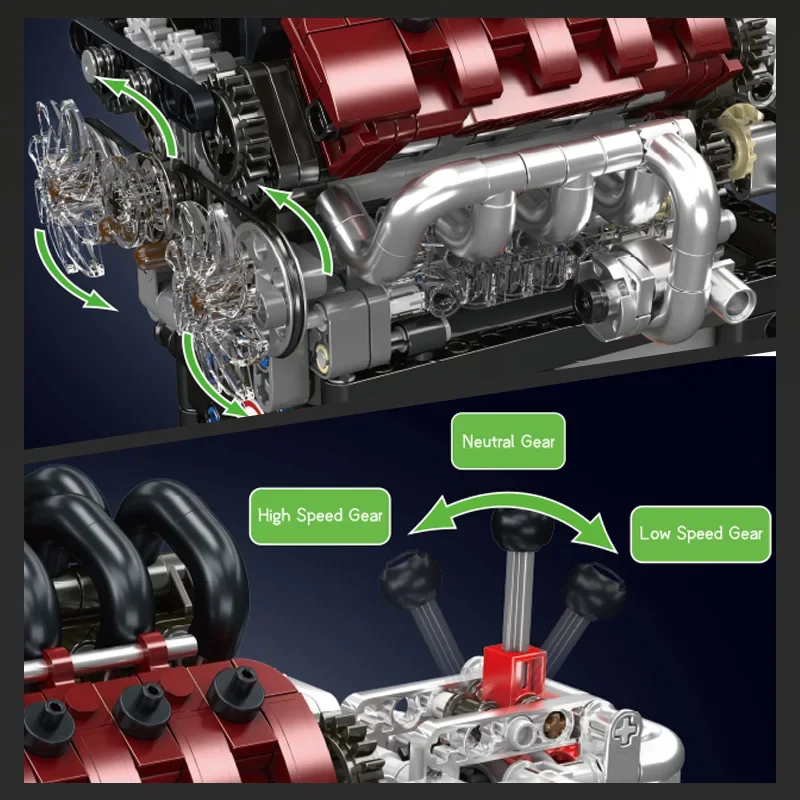 Neutral Gear

High Speed Gear

Low Speed Gear