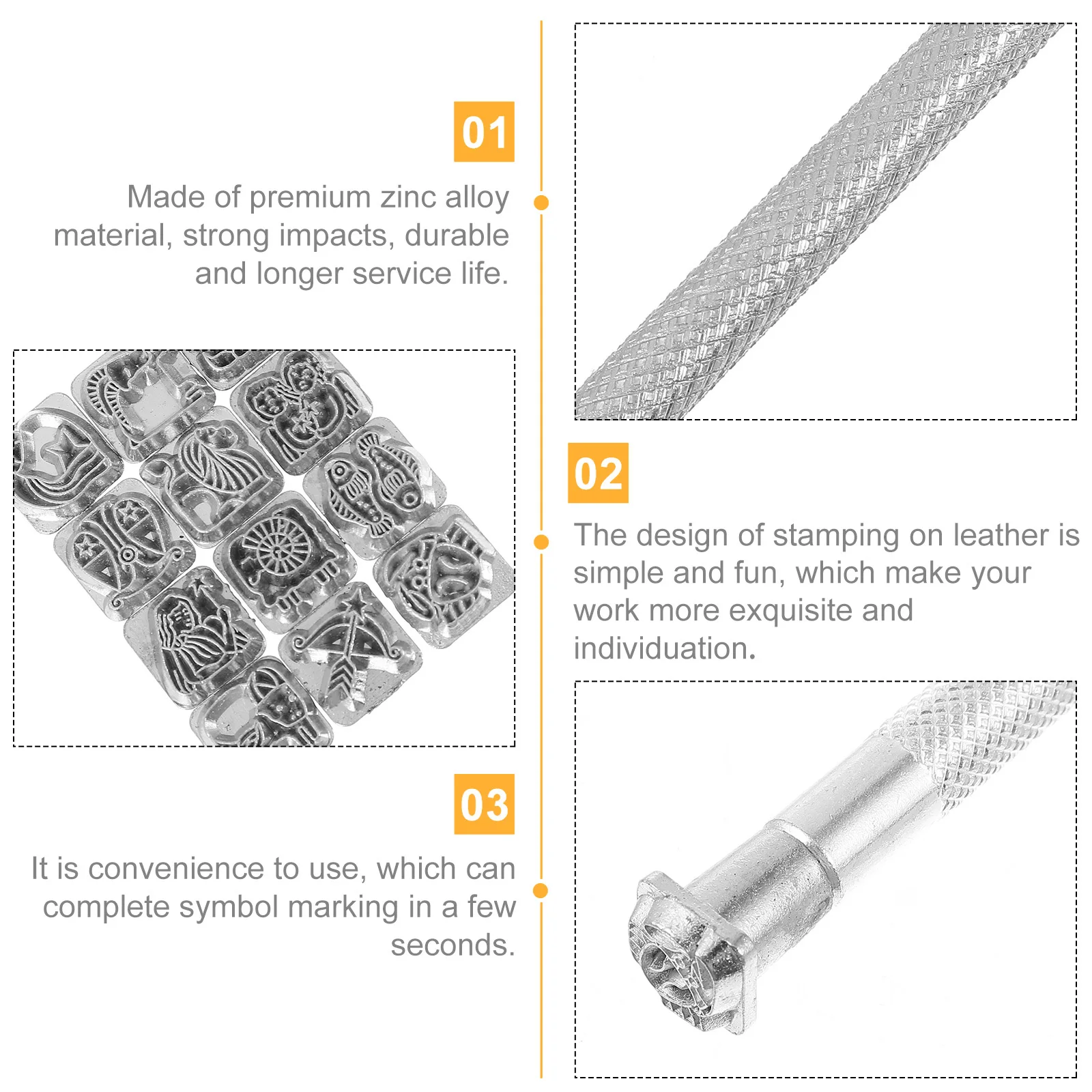 01

Made of premium zinc alloy material, strong impacts, durable and longer service life.

02

The design of stamping on leather is simple and fun, which make your work more exquisite and individuation.

03

It is convenience to use, which can complete symbol marking in a few seconds.