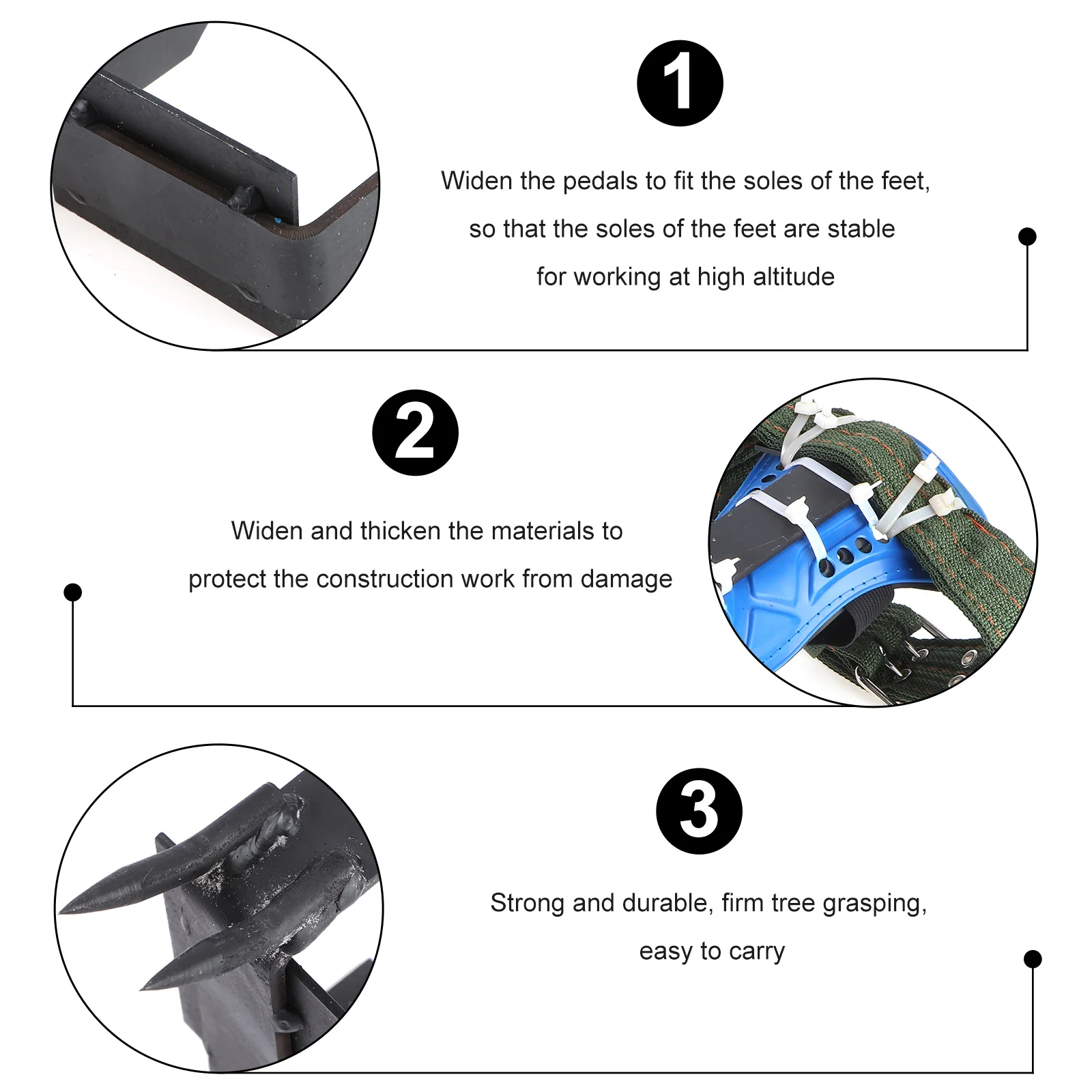 1

Widen the pedals to fit the soles of the feet, so that the soles of the feet are stable for working at high altitude

2

Widen and thicken the materials to protect the construction work from damage

3

Strong and durable, firm tree grasping, easy to carry