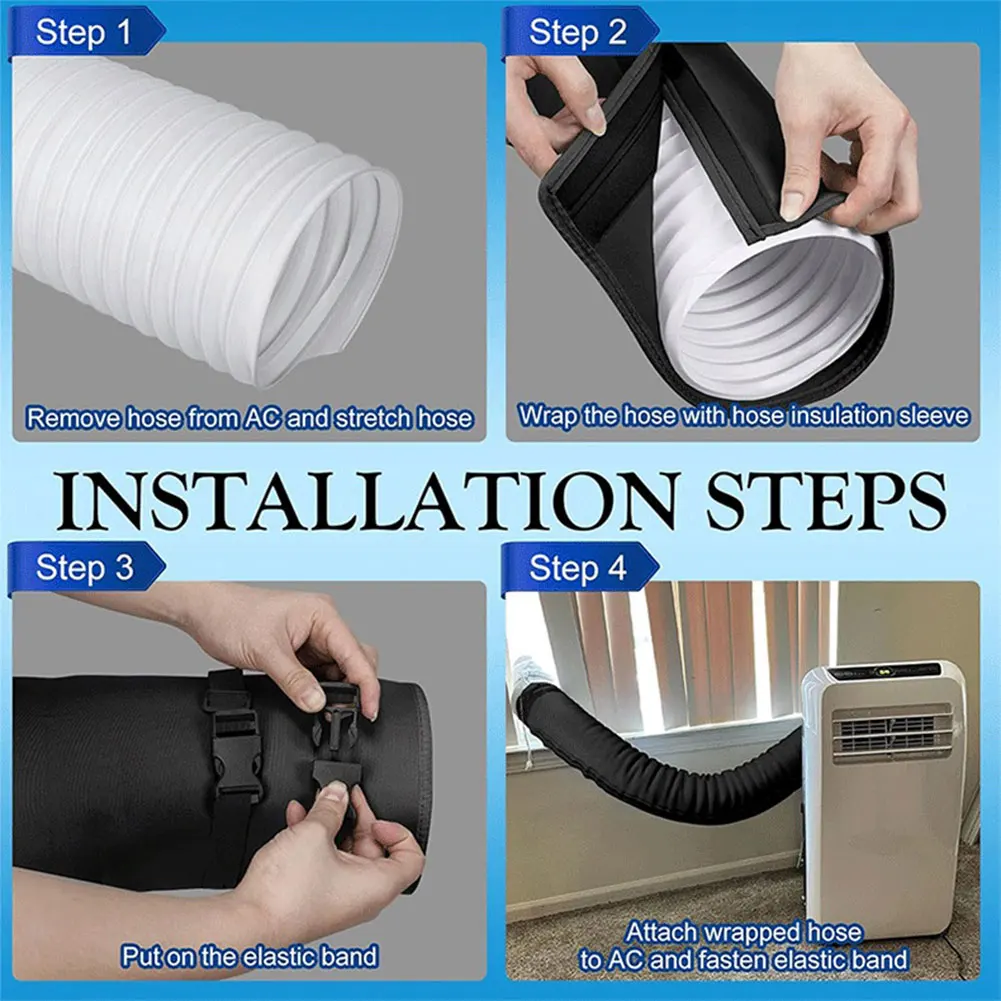 Step 1

Remove hose from AC and stretch hose

Step 2

Wrap the hose with hose insulation sleeve

INSTALLATION STEPS

Step 3

Put on the elastic band

Step 4

Attach wrapped hose to AC and fasten elastic band