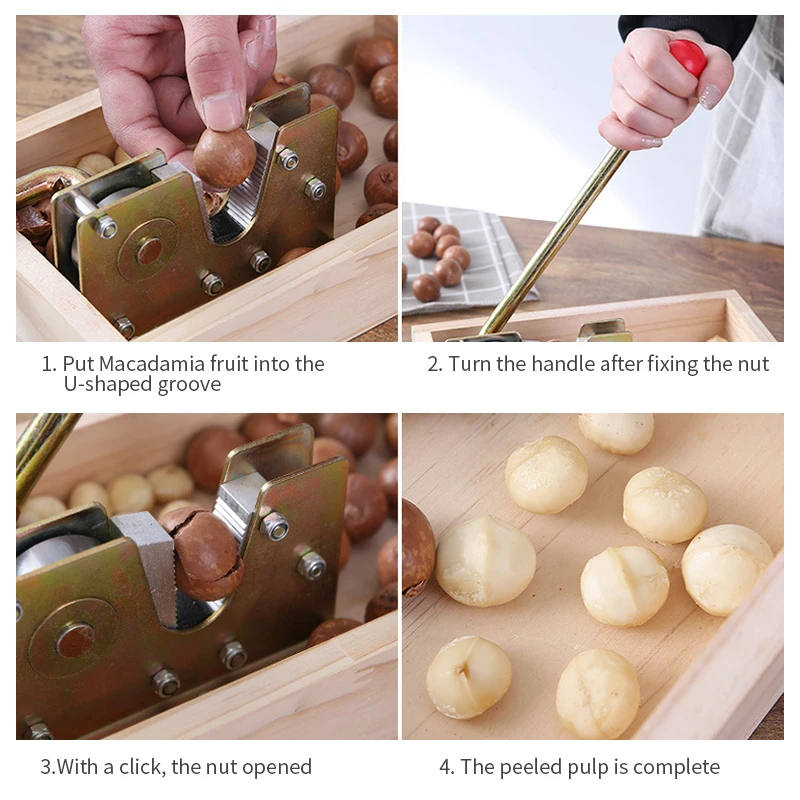 1. Put Macadamia fruit into the U-shaped groove

2. Turn the handle after fixing the nut

3.With a click, the nut opened

4. The peeled pulp is complete