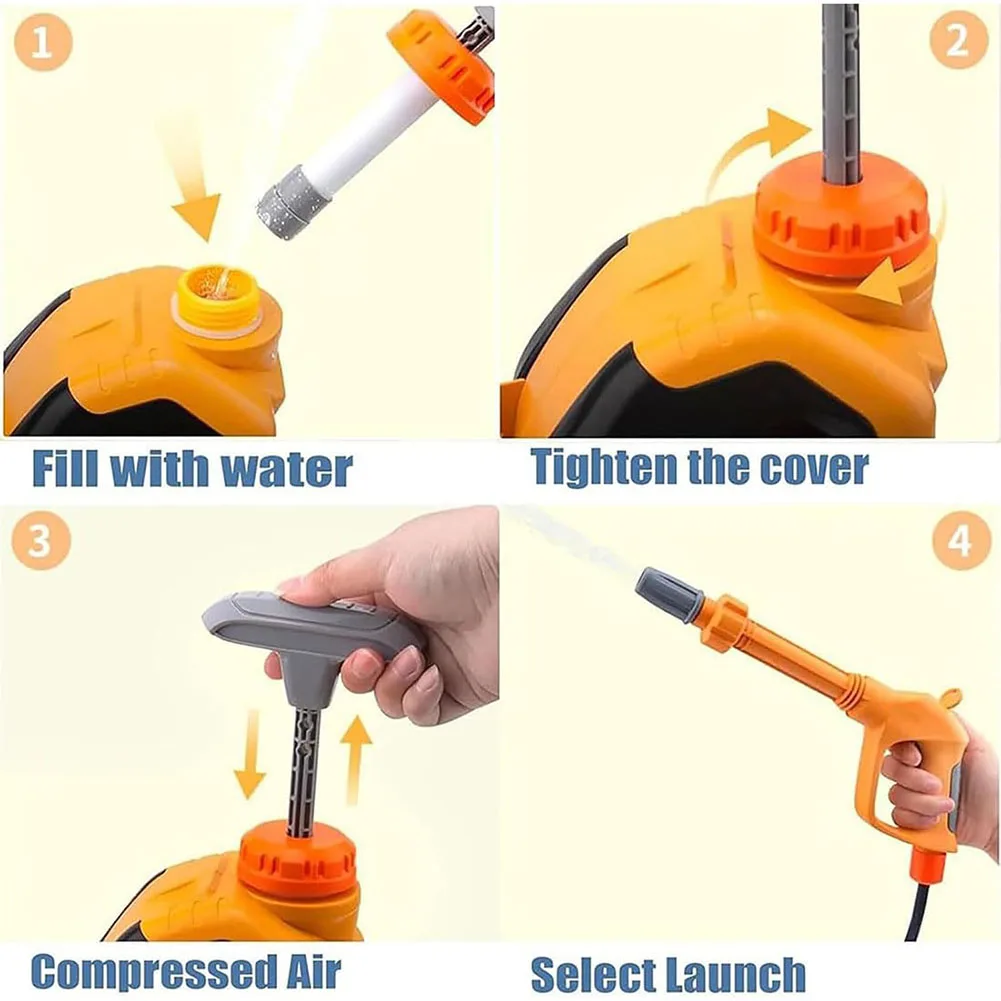 1

Fill with water

2

Tighten the cover

3

Compressed Air

4

Select Launch