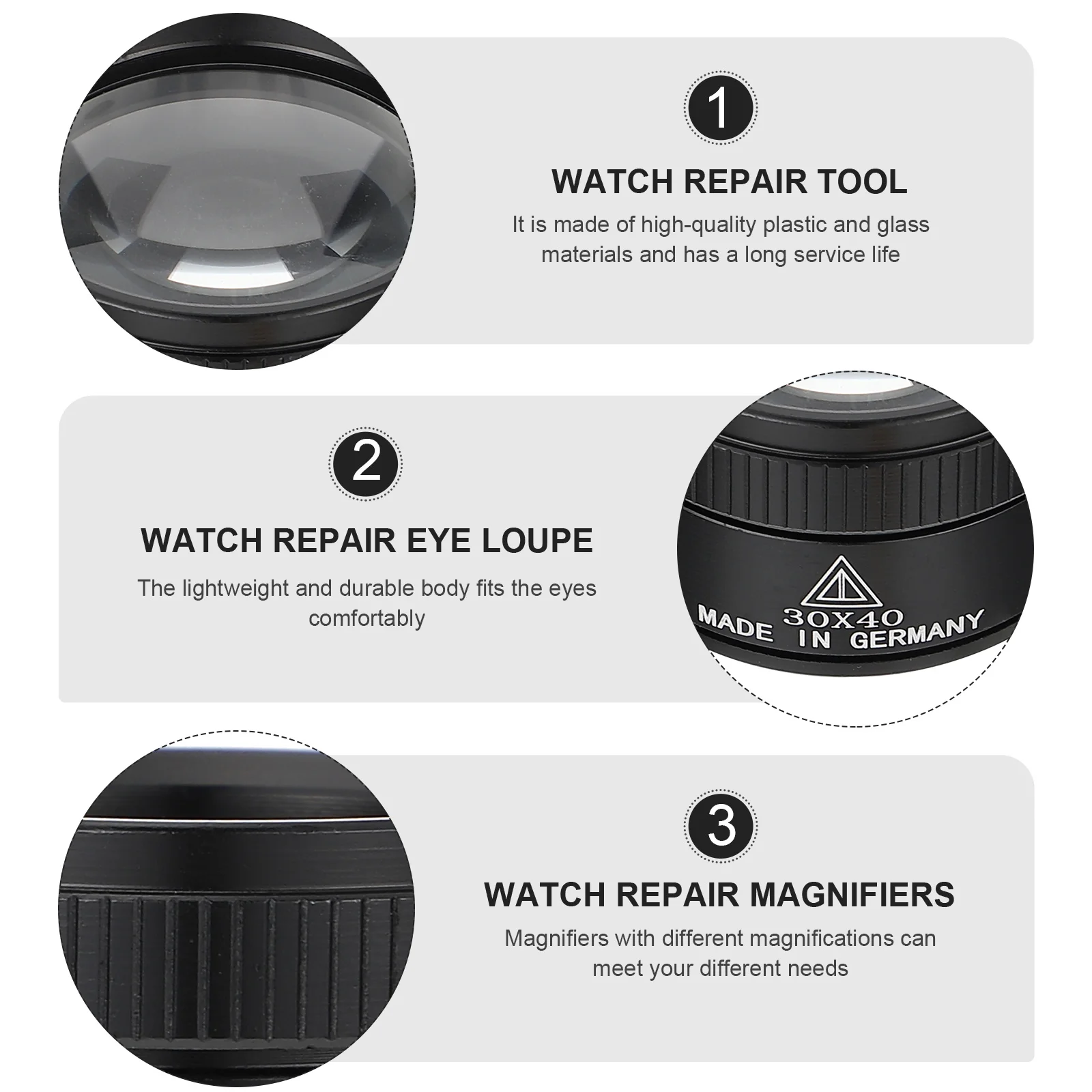 1

WATCH REPAIR TOOL

It is made of high-quality plastic and glass materials and has a long service life

2

WATCH REPAIR EYE LOUPE

The lightweight and durable body fits the eyes comfortably

30X40
MADE IN GERMANY

3

WATCH REPAIR MAGNIFIERS

Magnifiers with different magnifications can meet your different needs