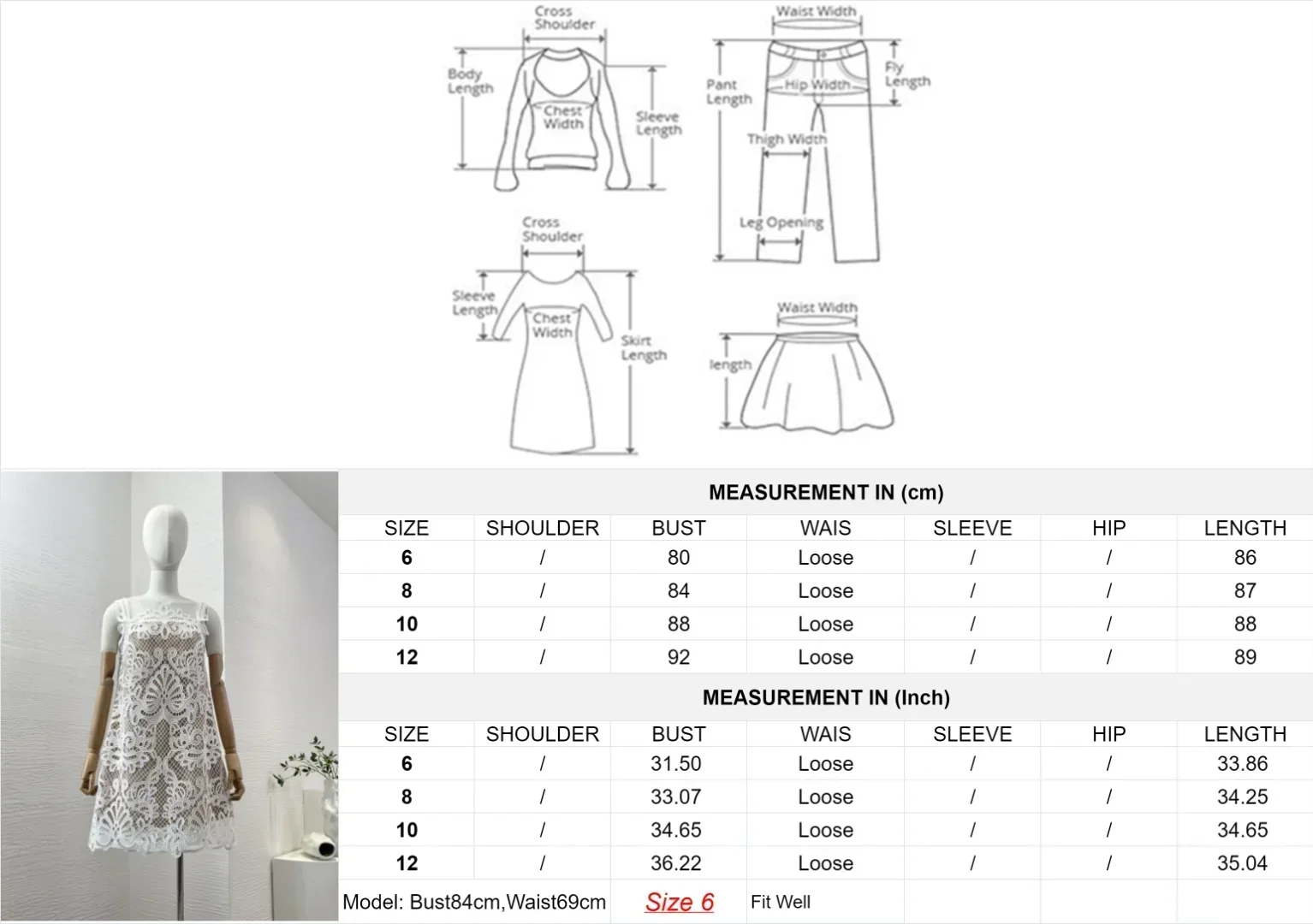 Cross Shoulder
Body Length
Chest Width
Sleeve Length

Waist Width
Pant Length
Hip Width
Fly Length
Thigh Width
Leg Opening

Cross Shoulder
Sleeve Length
Chest Width
Skirt Length

Waist Width
length

MEASUREMENT IN (cm)

| SIZE | SHOULDER | BUST | WAIS | SLEEVE | HIP | LENGTH |
|---|---|---|---|---|---|---|
| 6 | / | 80 | Loose | / | / | 86 |
| 8 | / | 84 | Loose | / | / | 87 |
| 10 | / | 88 | Loose | / | / | 88 |
| 12 | / | 92 | Loose | / | / | 89 |

MEASUREMENT IN (Inch)

| SIZE | SHOULDER | BUST | WAIS | SLEEVE | HIP | LENGTH |
|---|---|---|---|---|---|---|
| 6 | / | 31.50 | Loose | / | / | 33.86 |
| 8 | / | 33.07 | Loose | / | / | 34.25 |
| 10 | / | 34.65 | Loose | / | / | 34.65 |
| 12 | / | 36.22 | Loose | / | / | 35.04 |

Model: Bust84cm,Waist69cm Size 6 Fit Well