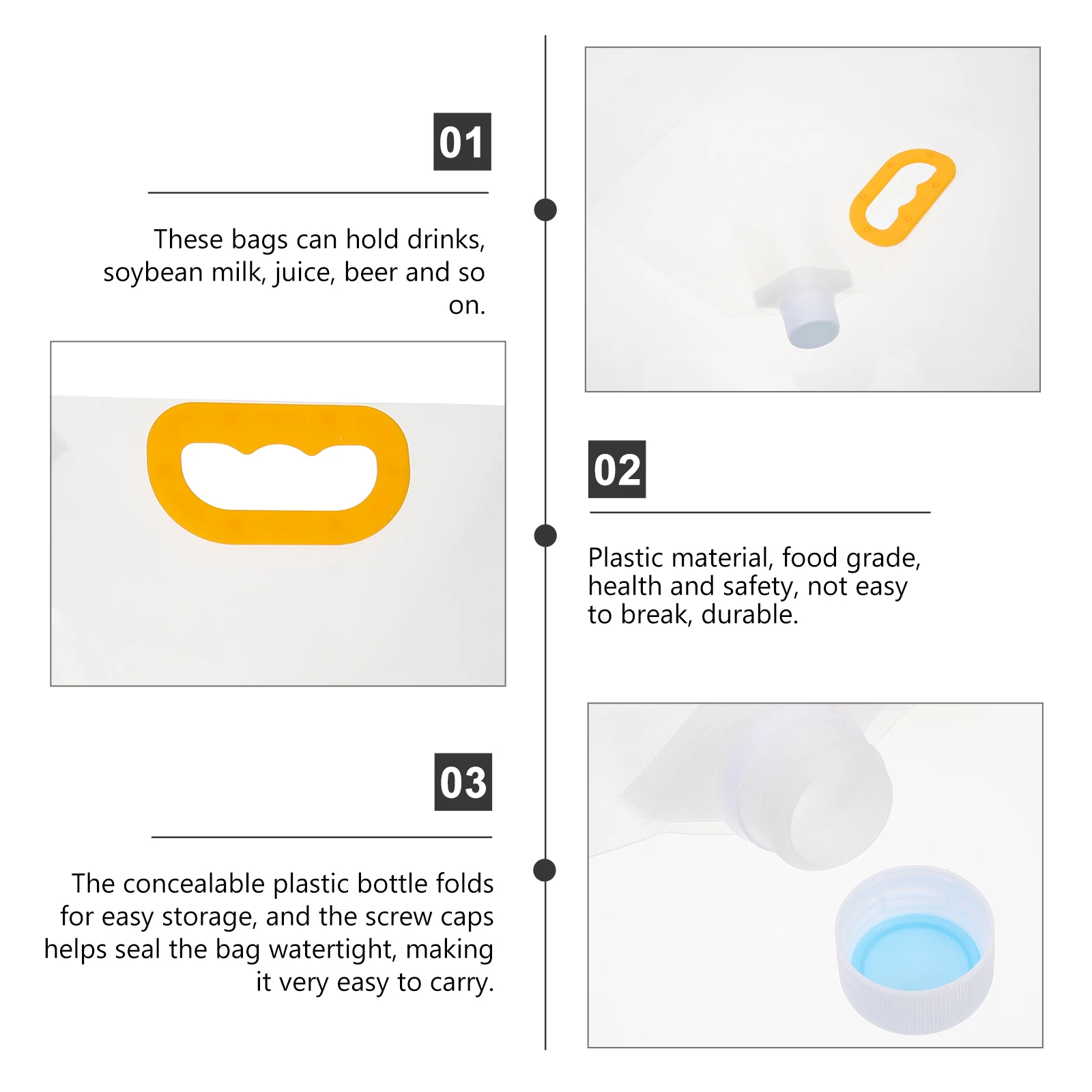 01

These bags can hold drinks, soybean milk, juice, beer and so on.

02

Plastic material, food grade, health and safety, not easy to break, durable.

03

The concealable plastic bottle folds for easy storage, and the screw caps helps seal the bag watertight, making it very easy to carry.