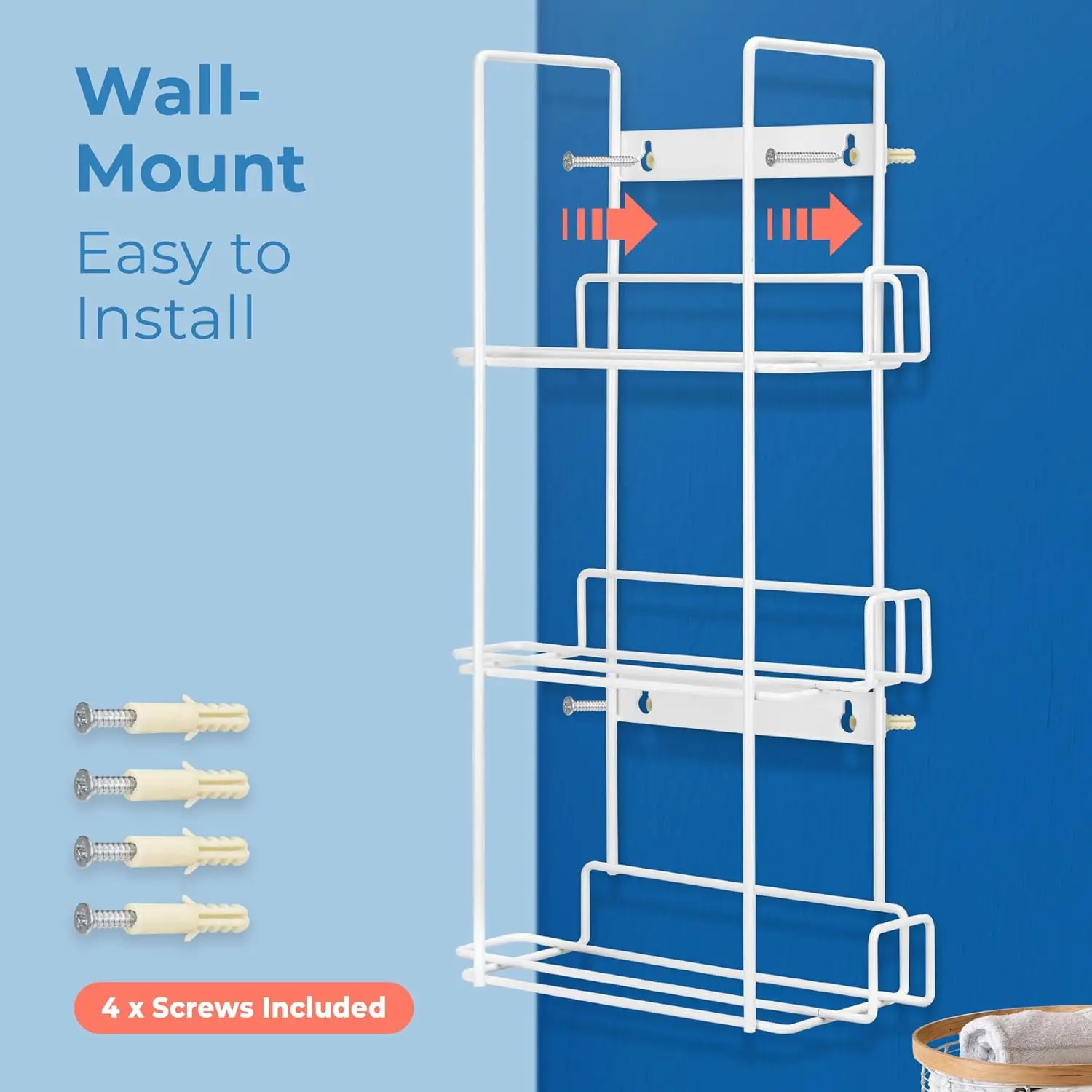 Wall-Mount

Easy to Install

4 x Screws Included