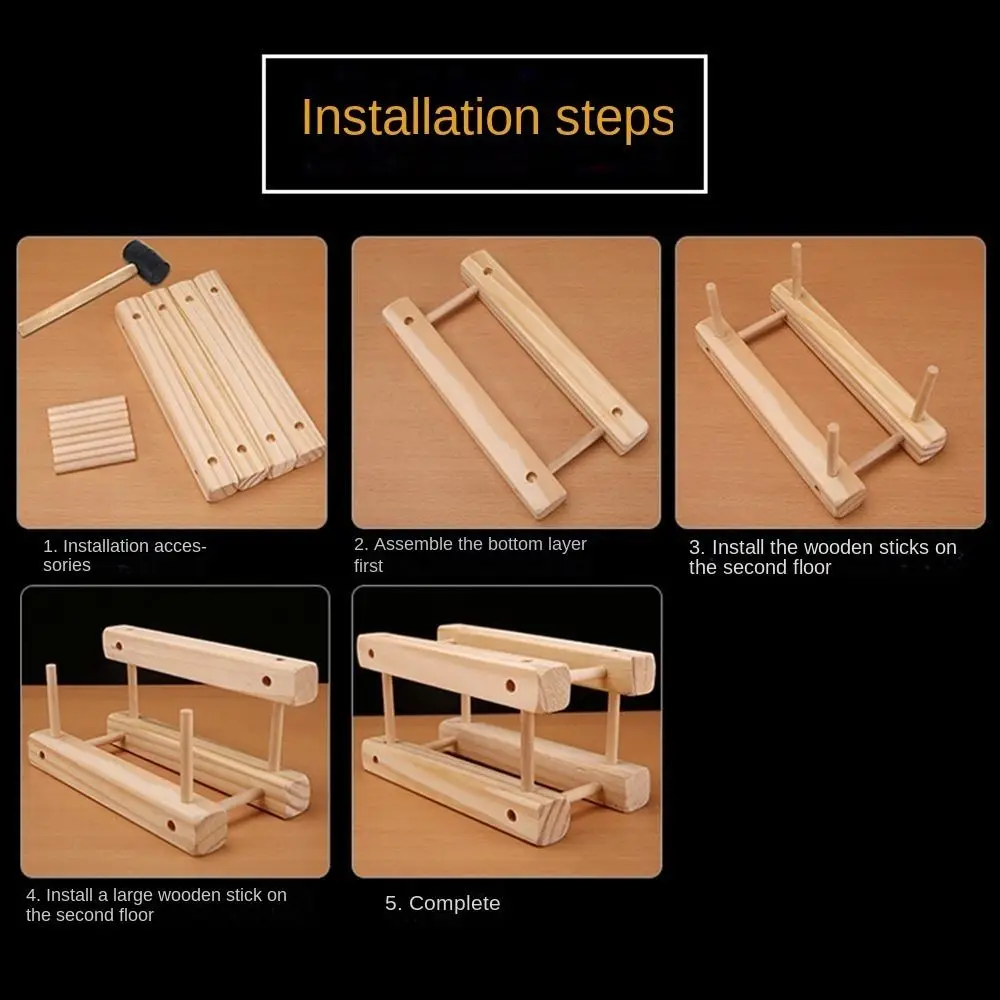 Installation steps

1. Installation accessories

2. Assemble the bottom layer first

3. Install the wooden sticks on the second floor

4. Install a large wooden stick on the second floor

5. Complete