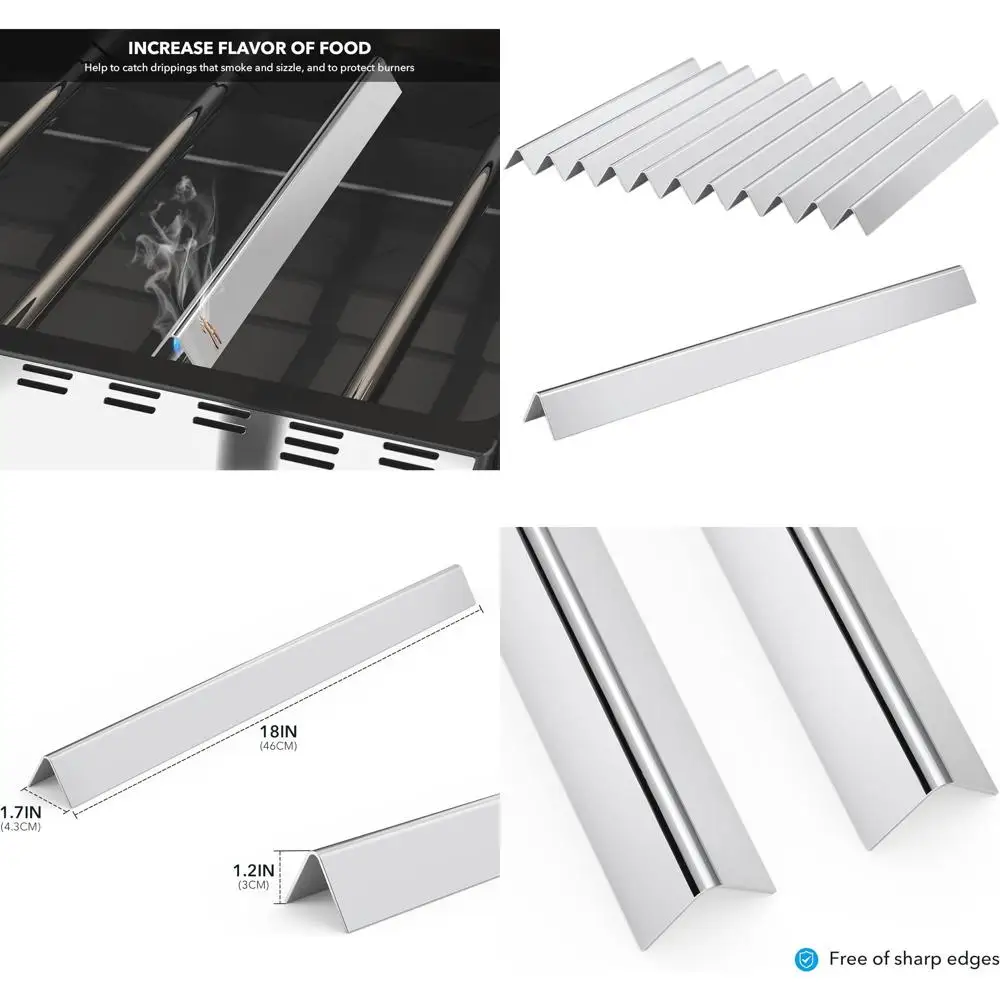 INCREASE FLAVOR OF FOOD
Help to catch drippings that smoke and sizzle, and to protect burners

18IN
(46CM)

1.7IN
(4.3CM)

1.2IN
(3CM)

Free of sharp edges