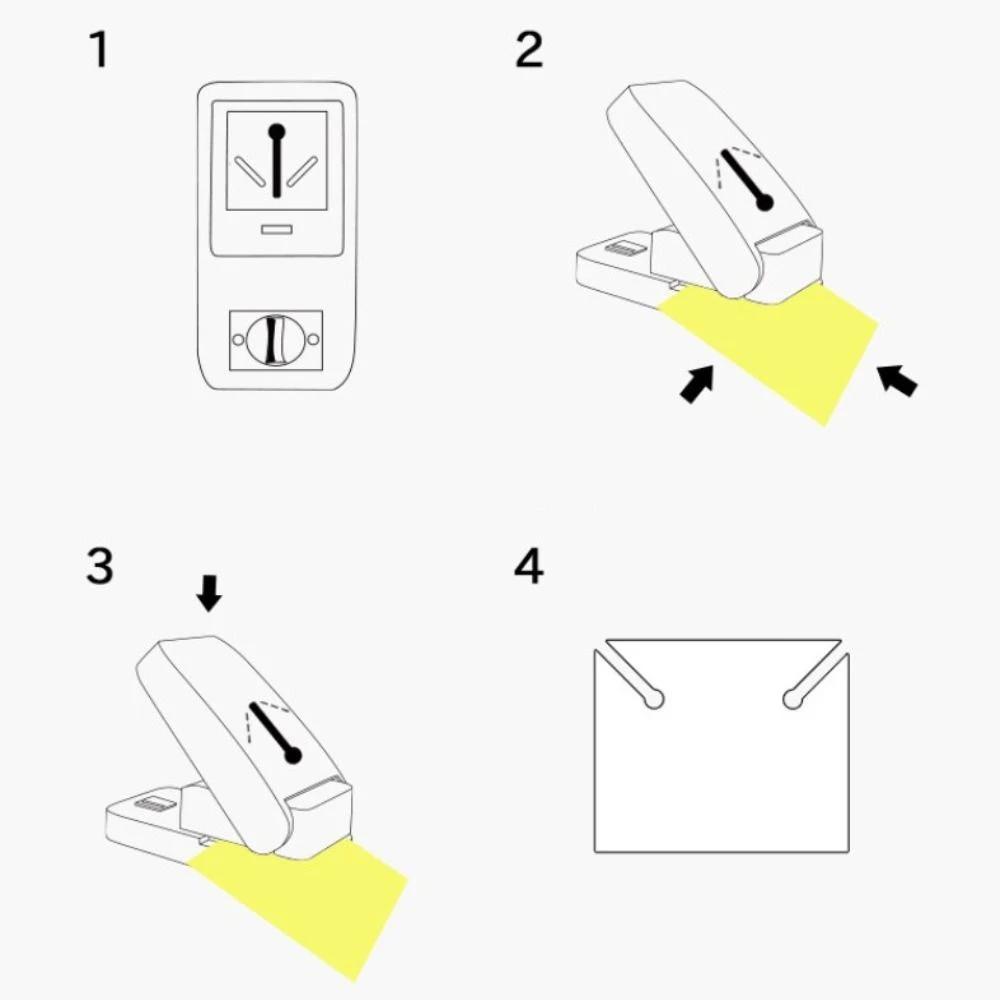 1

2

3

4