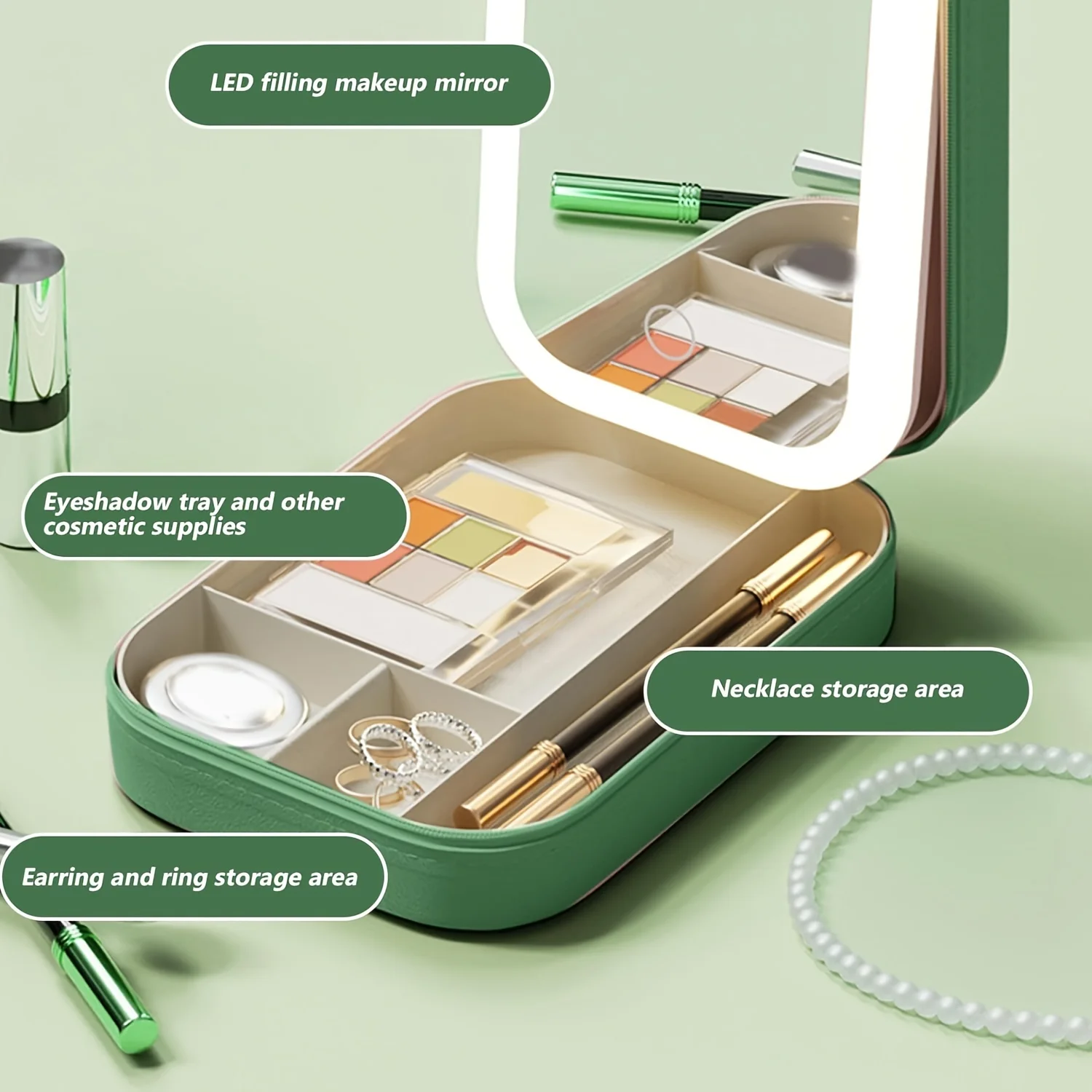 LED filling makeup mirror

Eyeshadow tray and other cosmetic supplies

Necklace storage area

Earring and ring storage area