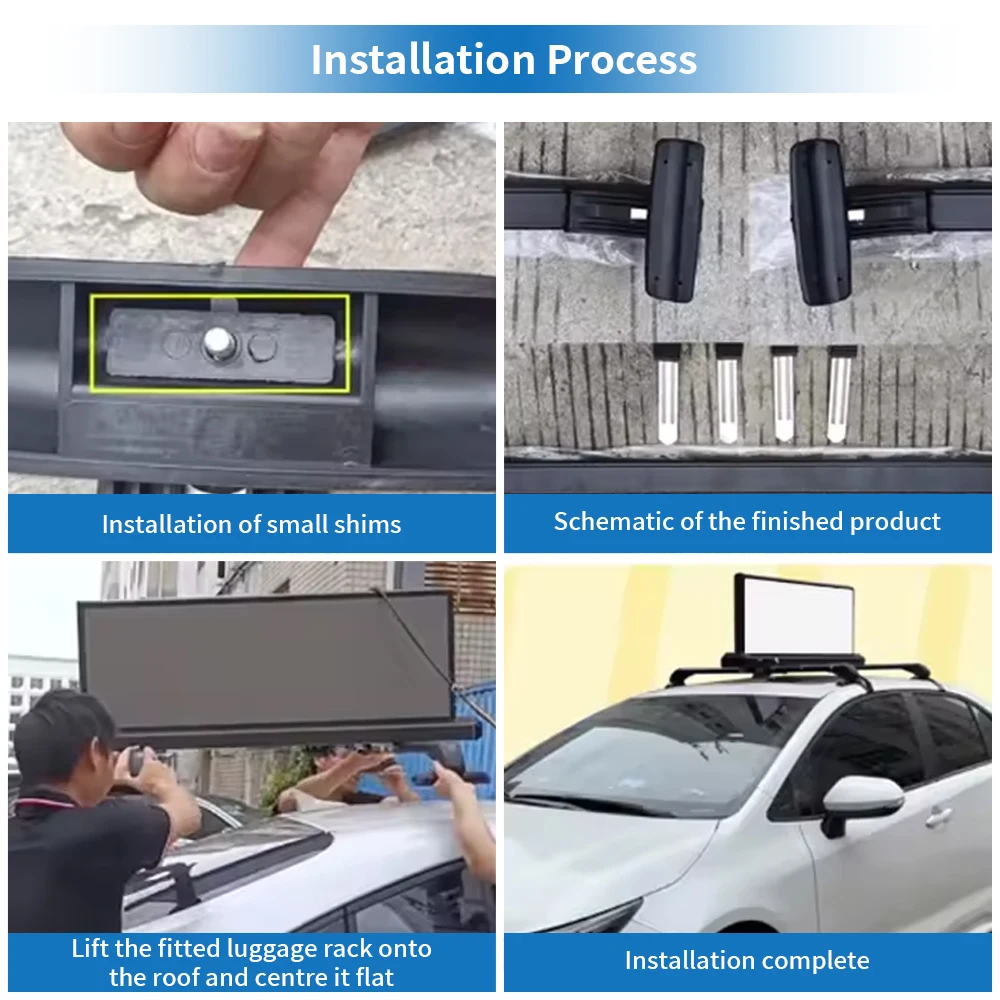 Installation Process

Installation of small shims

Schematic of the finished product

Lift the fitted luggage rack onto the roof and centre it flat

Installation complete