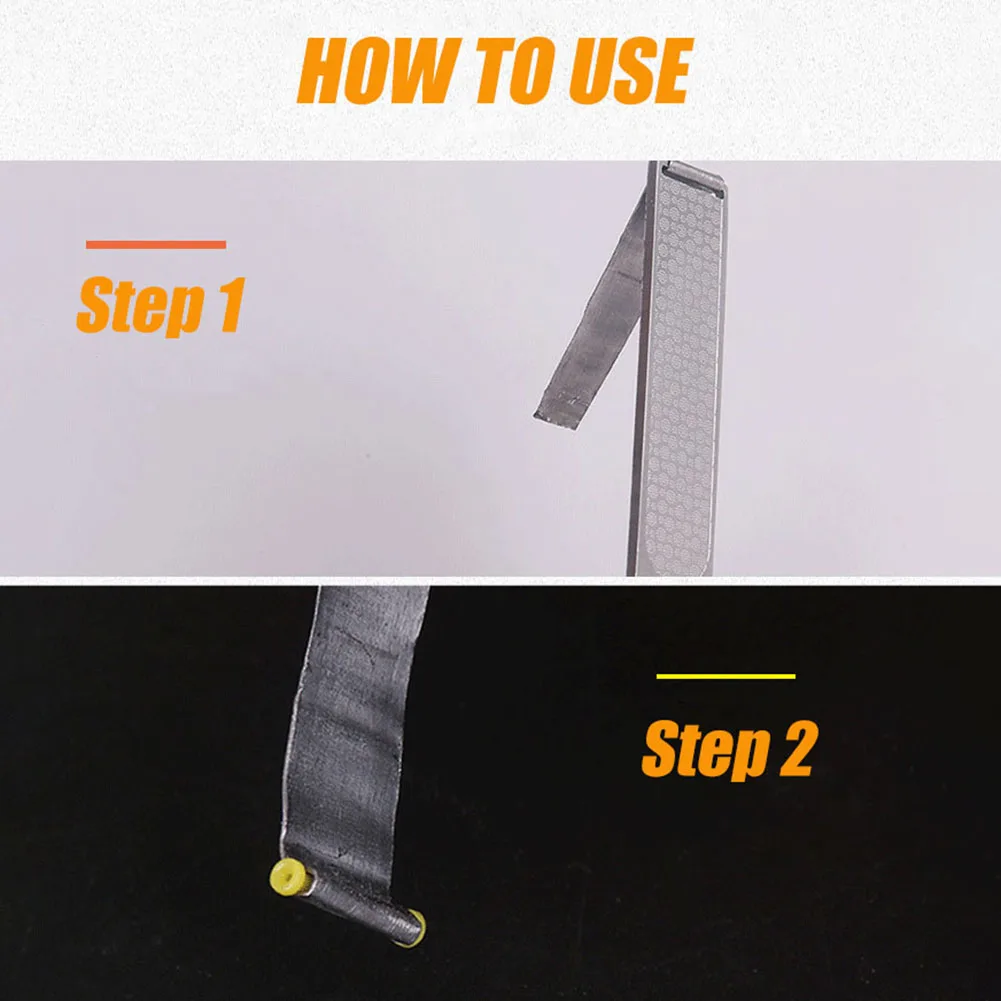 HOW TO USE

Step 1

Step 2