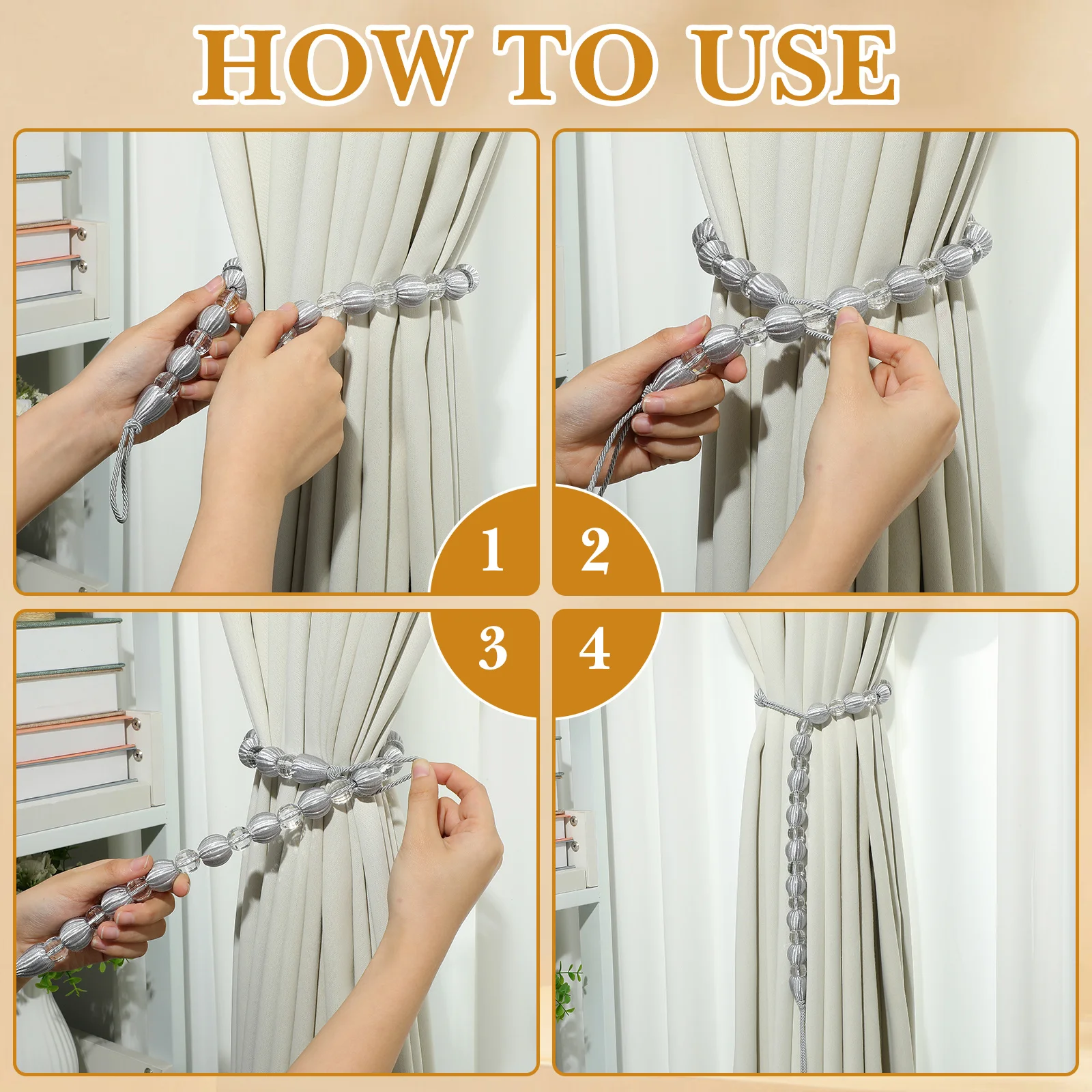 HOW TO USE

1

2

3

4