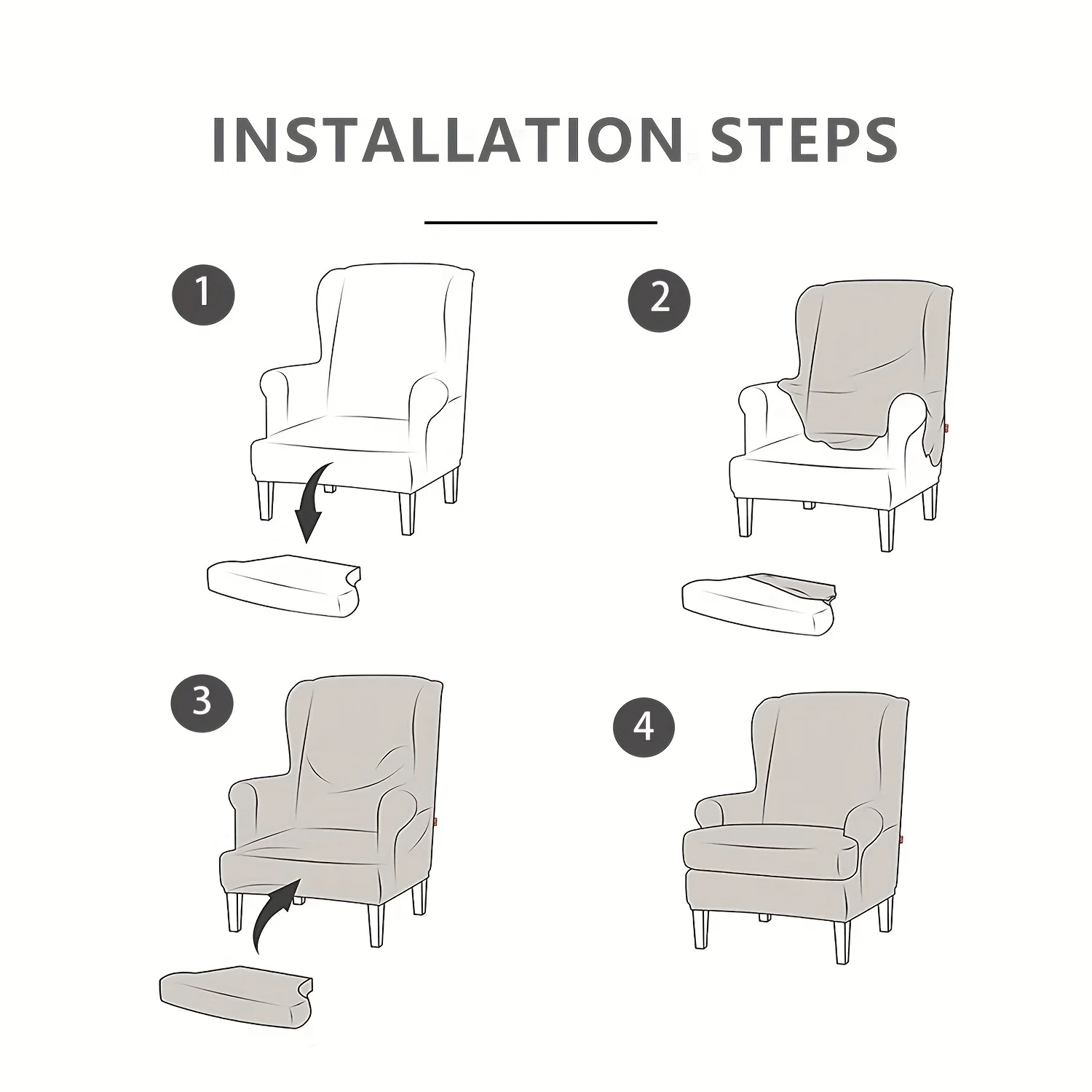 INSTALLATION STEPS

1

2

3

4