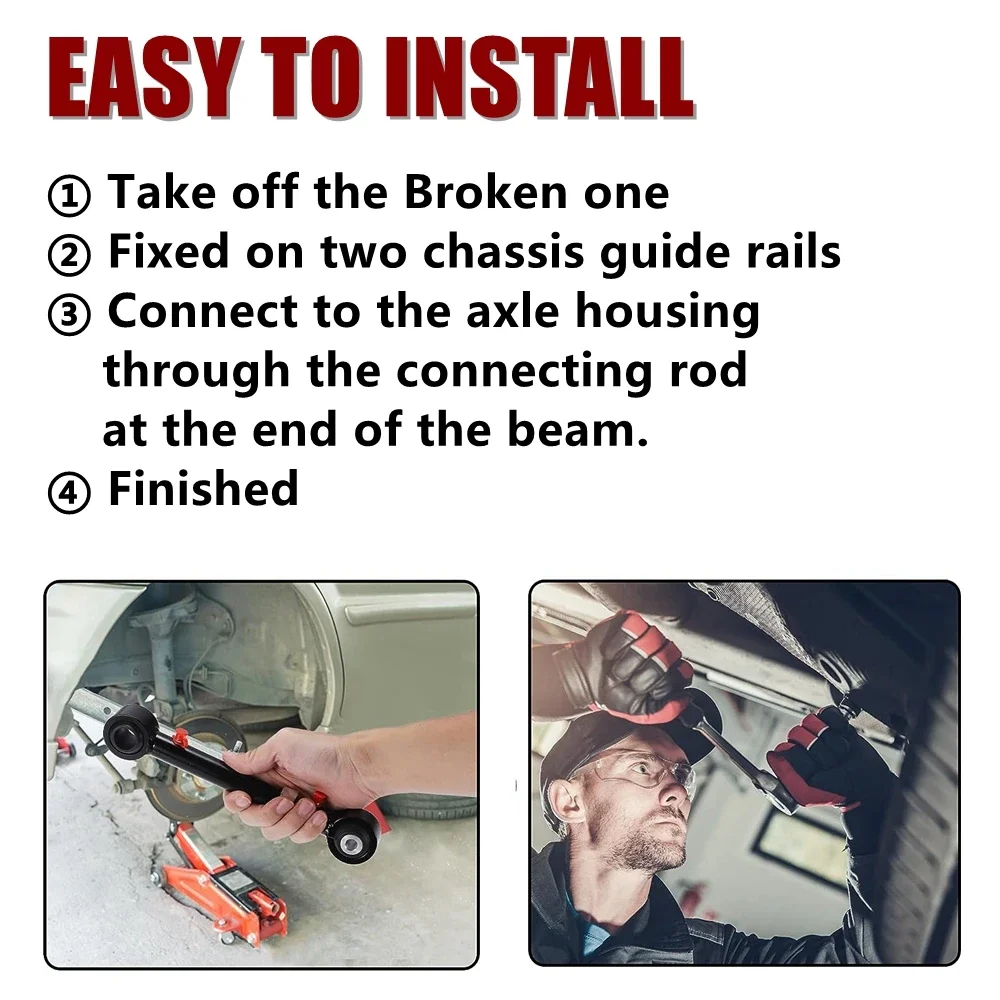 EASY TO INSTALL

① Take off the Broken one
② Fixed on two chassis guide rails
③ Connect to the axle housing through the connecting rod at the end of the beam.
④ Finished