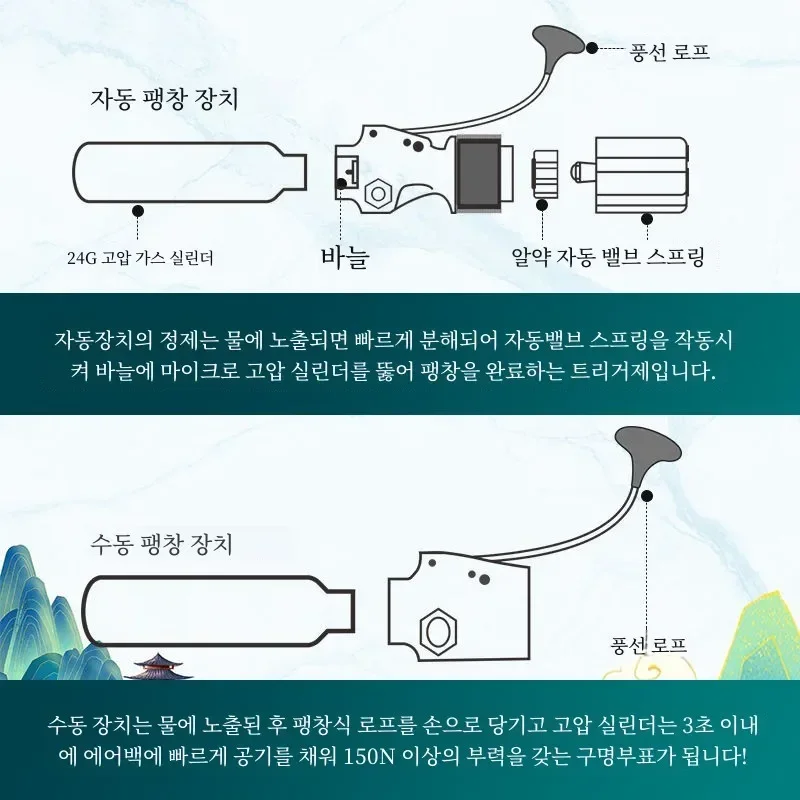 풍선 로프

자동 팽창 장치

24G 고압 가스 실린더

바늘

알약 자동 밸브 스프링

자동장치의 정제는 물에 노출되면 빠르게 분해되어 자동밸브 스프링을 작동시켜 바늘에 마이크로 고압 실린더를 뚫어 팽창을 완료하는 트리거제입니다.

수동 팽창 장치

풍선 로프

수동 장치는 물에 노출된 후 팽창식 로프를 손으로 당기고 고압 실린더는 3초 이내에 에어백에 빠르게 공기를 채워 150N 이상의 부력을 갖는 구명부표가 됩니다!