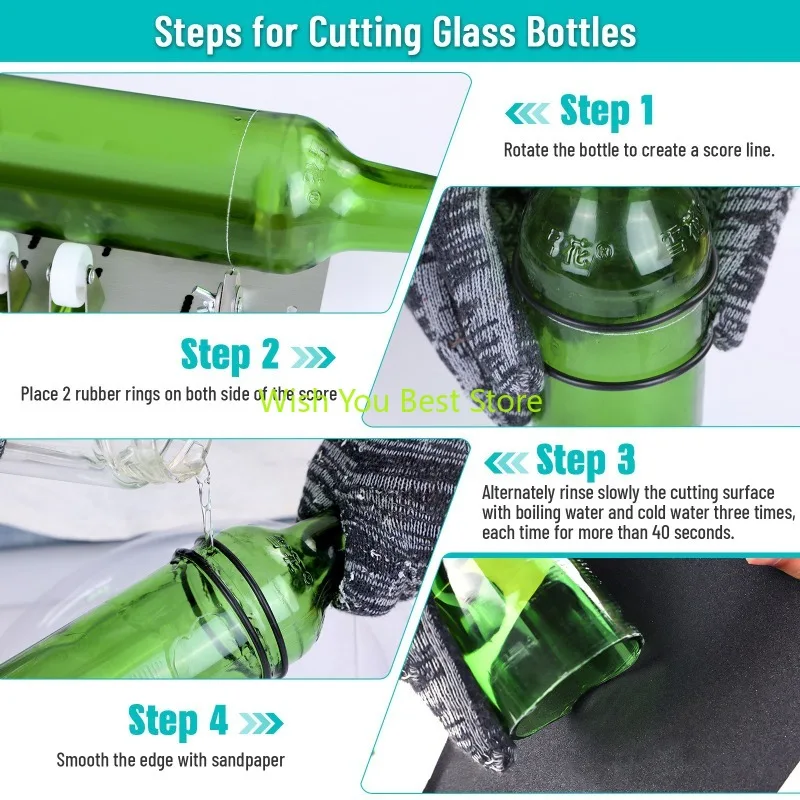 Steps for Cutting Glass Bottles

Step 1
Rotate the bottle to create a score line.

Step 2
Place 2 rubber rings on both side of the score

Wish You Best Store

Step 3
Alternately rinse slowly the cutting surface with boiling water and cold water three times, each time for more than 40 seconds.

Step 4
Smooth the edge with sandpaper