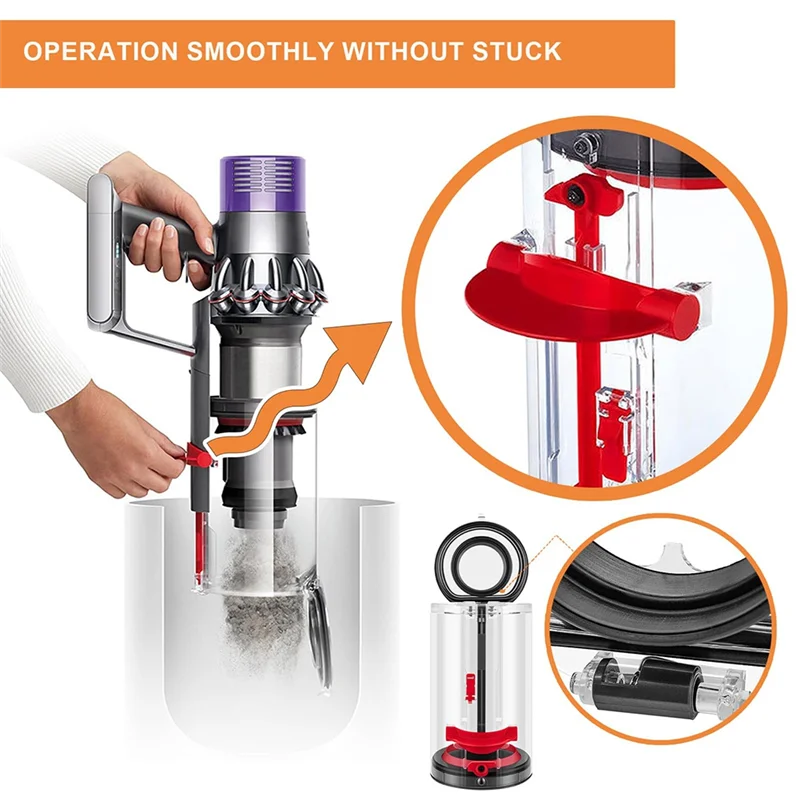 OPERATION SMOOTHLY WITHOUT STUCK