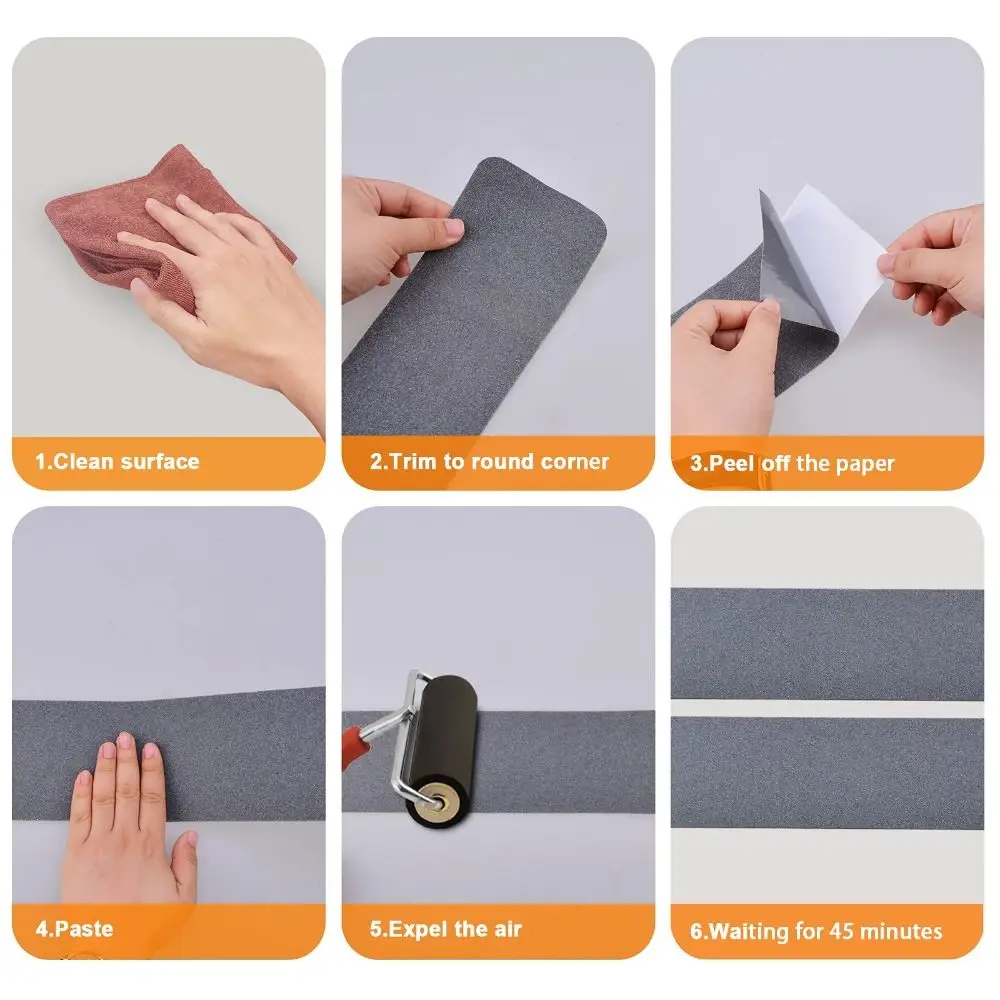 1.Clean surface

2.Trim to round corner

3.Peel off the paper

4.Paste

5.Expel the air

6.Waiting for 45 minutes