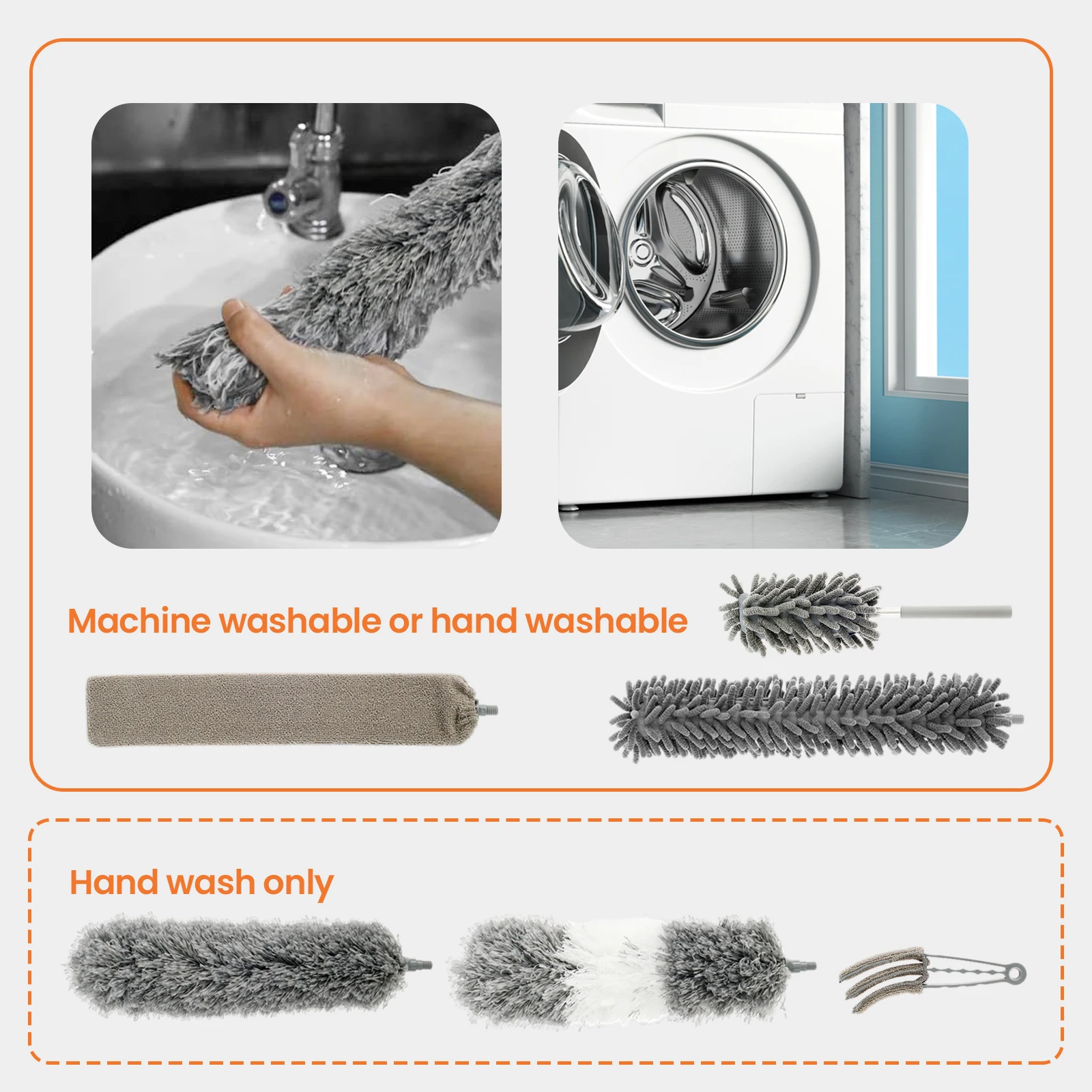 Machine washable or hand washable

Hand wash only