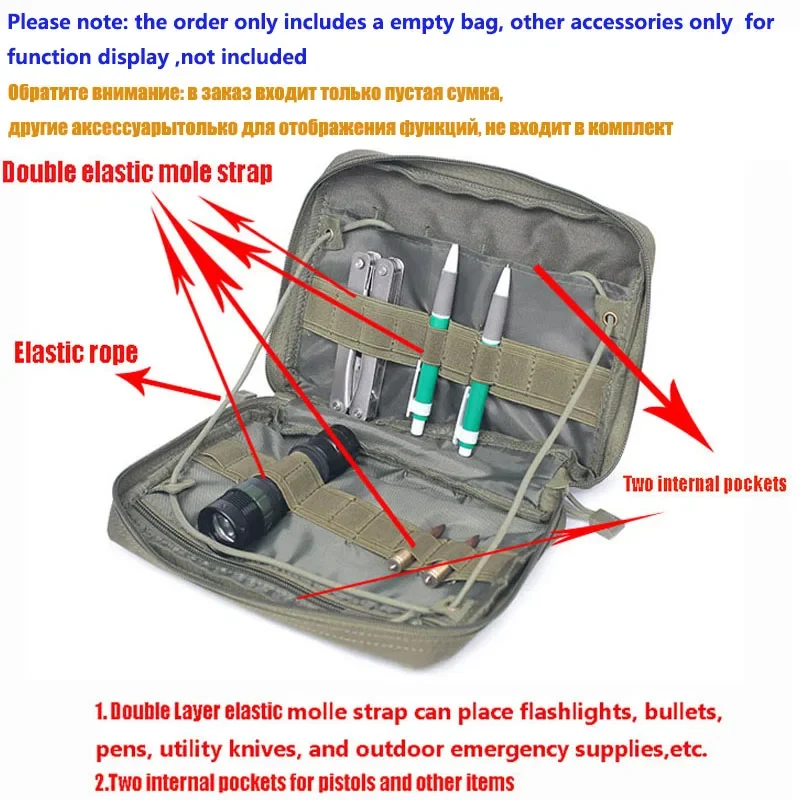 Please note: the order only includes a empty bag, other accessories only for function display ,not included

Обратите внимание: в заказ входит только пустая сумка, другие аксессуарытолько для отображения функций, не входит в комплект

Double elastic mole strap

Elastic rope

Two internal pockets

1. Double Layer elastic molle strap can place flashlights, bullets, pens, utility knives, and outdoor emergency supplies,etc.

2.Two internal pockets for pistols and other items