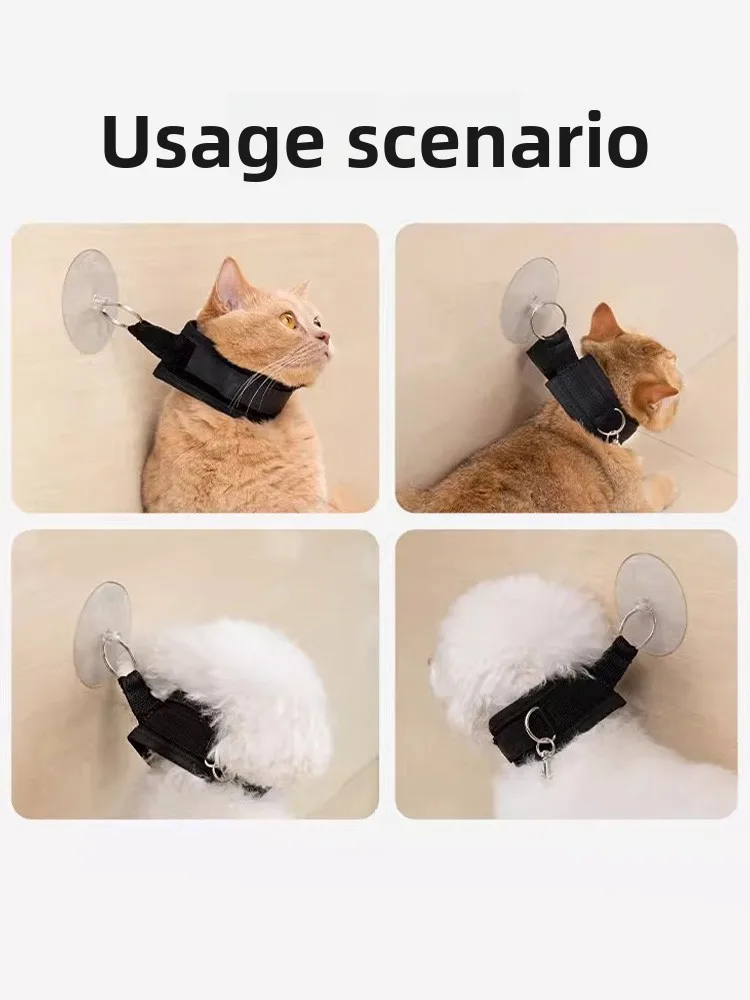 Usage scenario