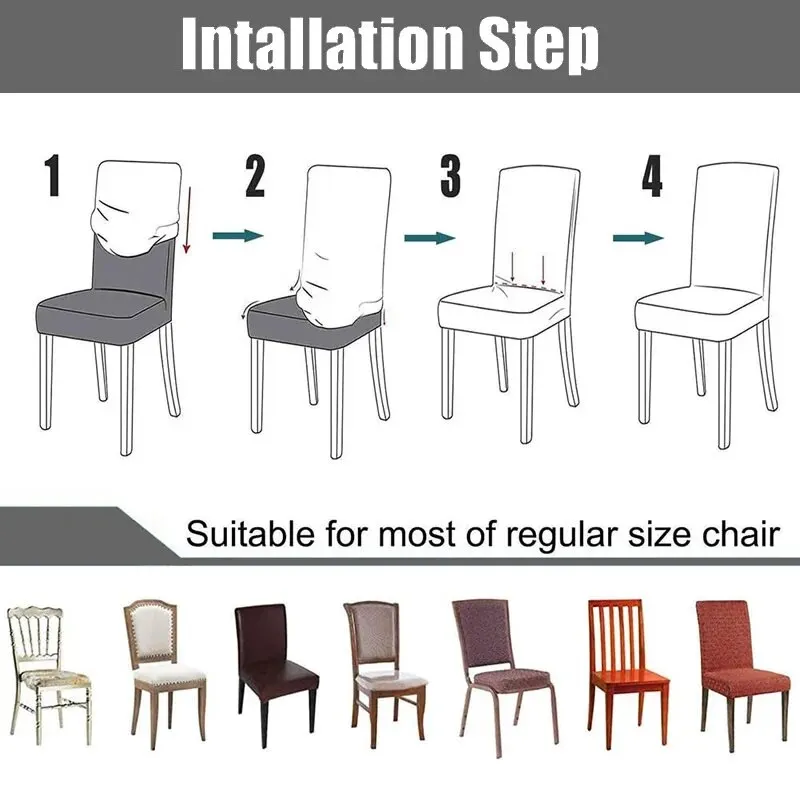 Intallation Step

1

2

3

4

Suitable for most of regular size chair