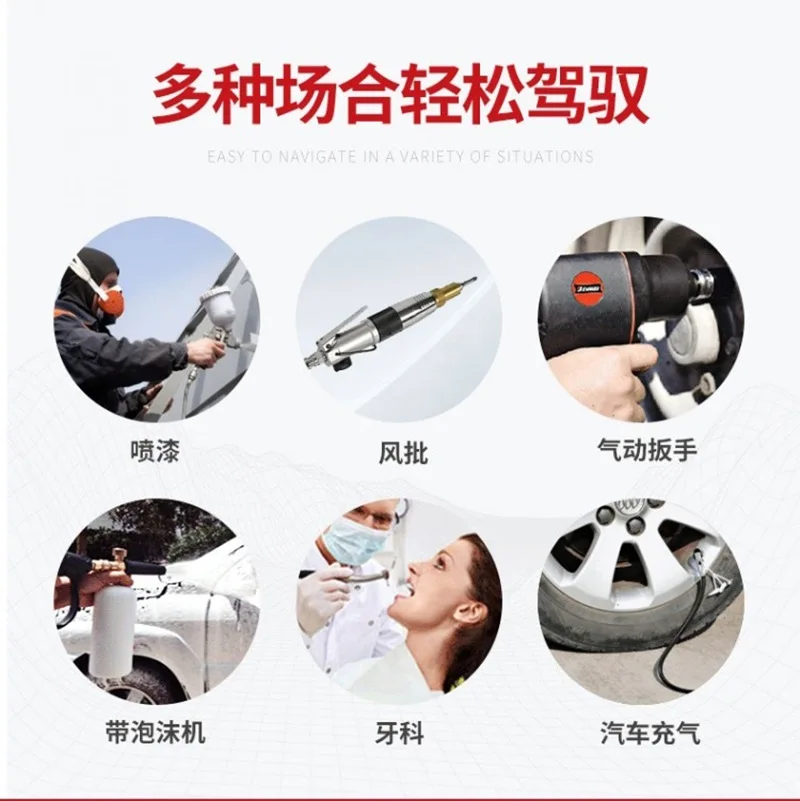 多种场合轻松驾驭

EASY TO NAVIGATE IN A VARIETY OF SITUATIONS

喷漆

风批

气动扳手

带泡沫机

牙科

汽车充气