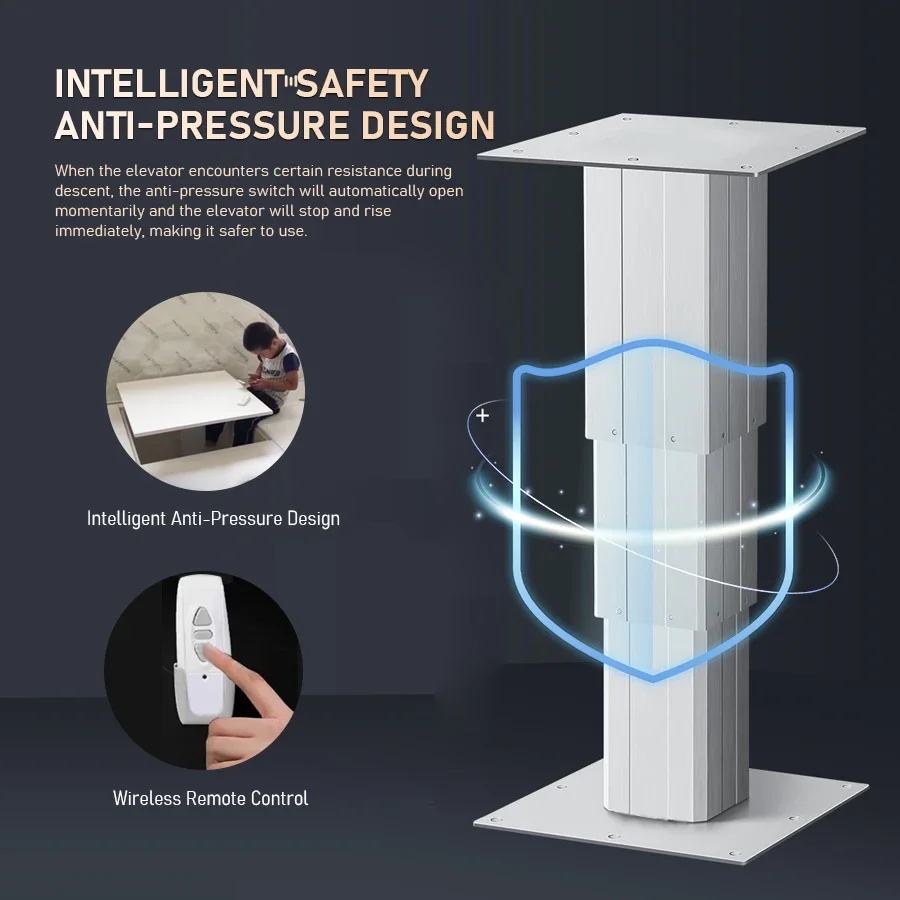 INTELLIGENT SAFETY ANTI-PRESSURE DESIGN

When the elevator encounters certain resistance during descent, the anti-pressure switch will automatically open momentarily and the elevator will stop and rise immediately, making it safer to use.

Intelligent Anti-Pressure Design

Wireless Remote Control