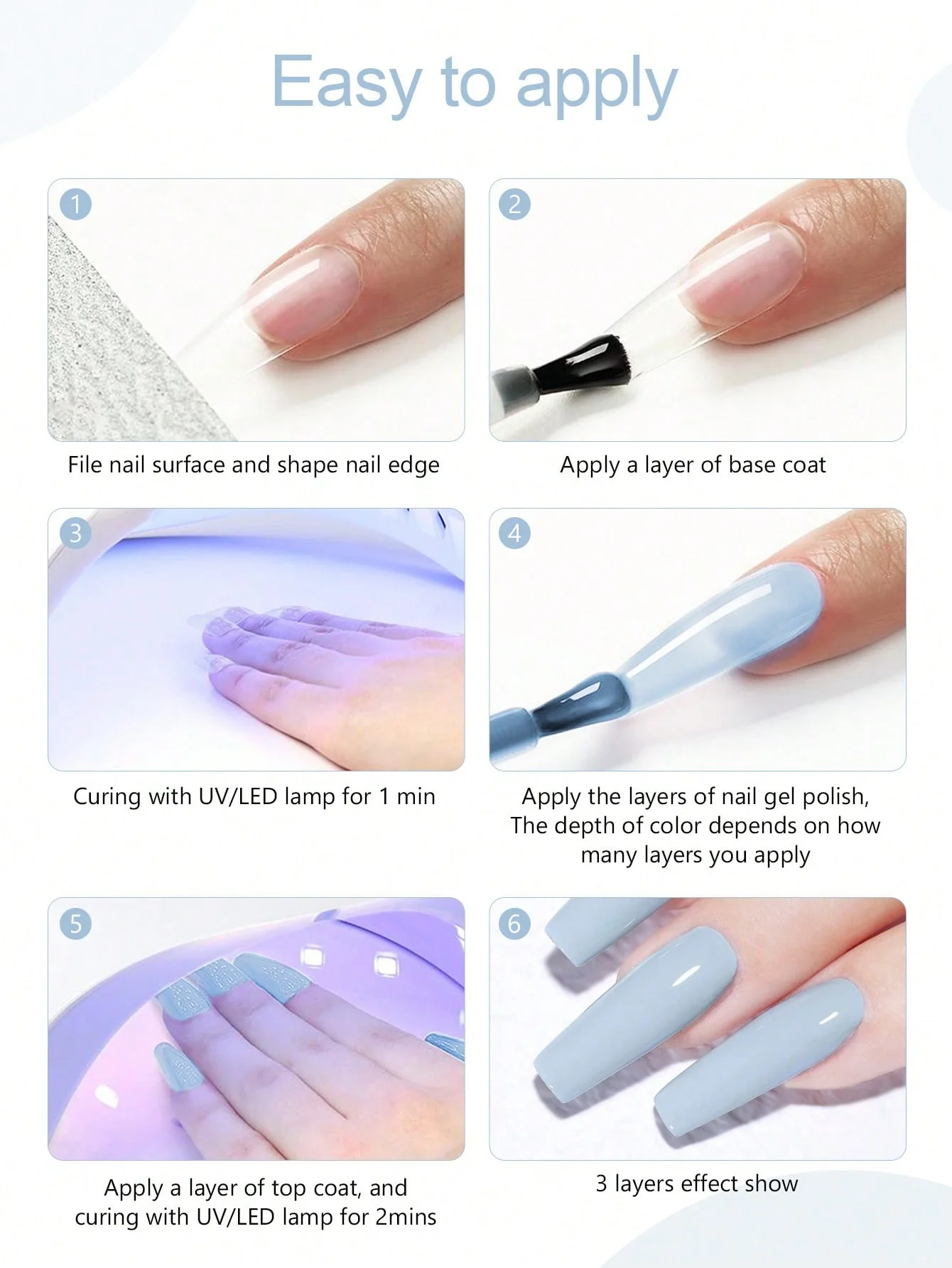 Easy to apply

1

File nail surface and shape nail edge

2

Apply a layer of base coat

3

Curing with UV/LED lamp for 1 min

4

Apply the layers of nail gel polish, The depth of color depends on how many layers you apply

5

Apply a layer of top coat, and curing with UV/LED lamp for 2mins

6

3 layers effect show