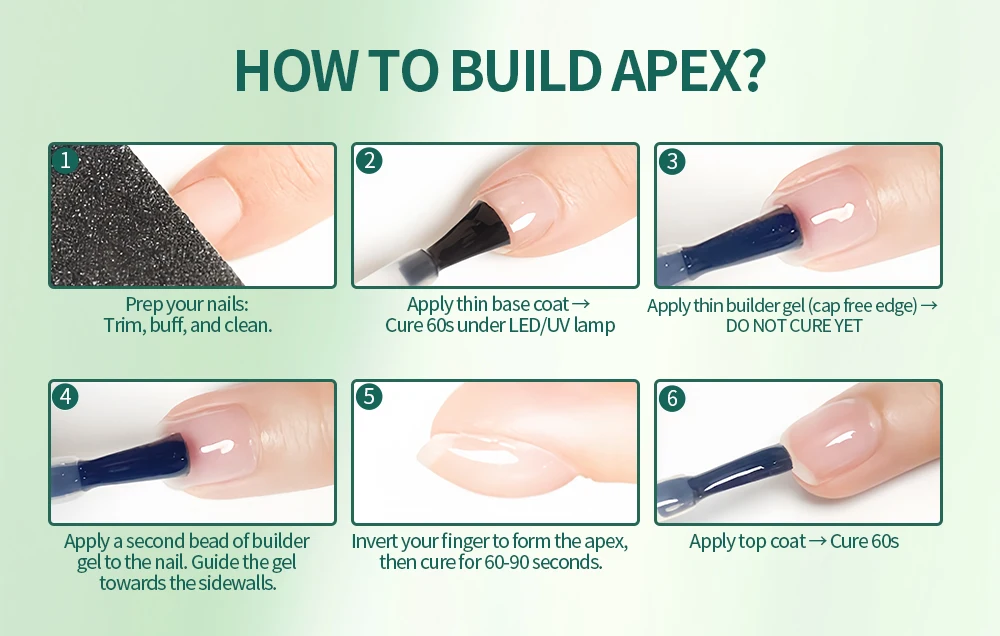 HOW TO BUILD APEX?

1

Prep your nails:
Trim, buff, and clean.

2

Apply thin base coat →
Cure 60s under LED/UV lamp

3

Apply thin builder gel (cap free edge) →
DO NOT CURE YET

4

Apply a second bead of builder gel to the nail. Guide the gel towards the sidewalls.

5

Invert your finger to form the apex, then cure for 60-90 seconds.

6

Apply top coat → Cure 60s