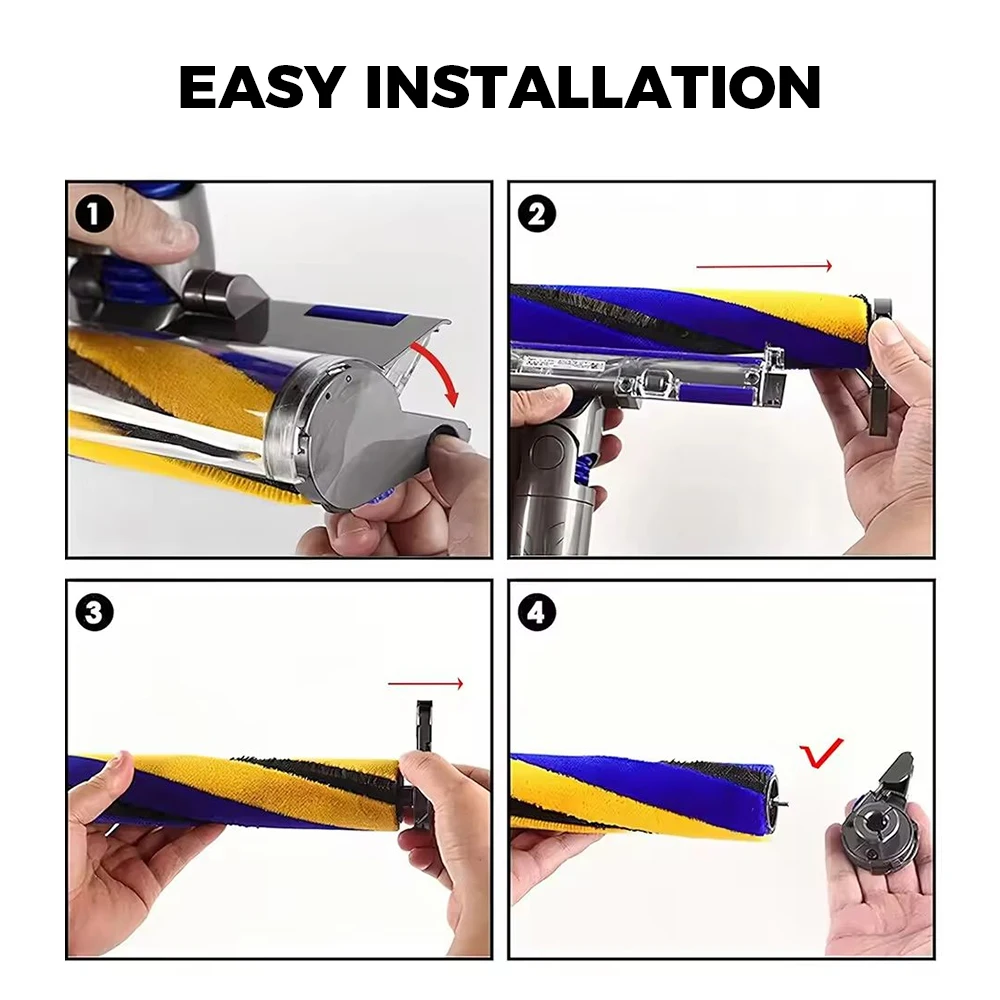 EASY INSTALLATION

1

2

3

4