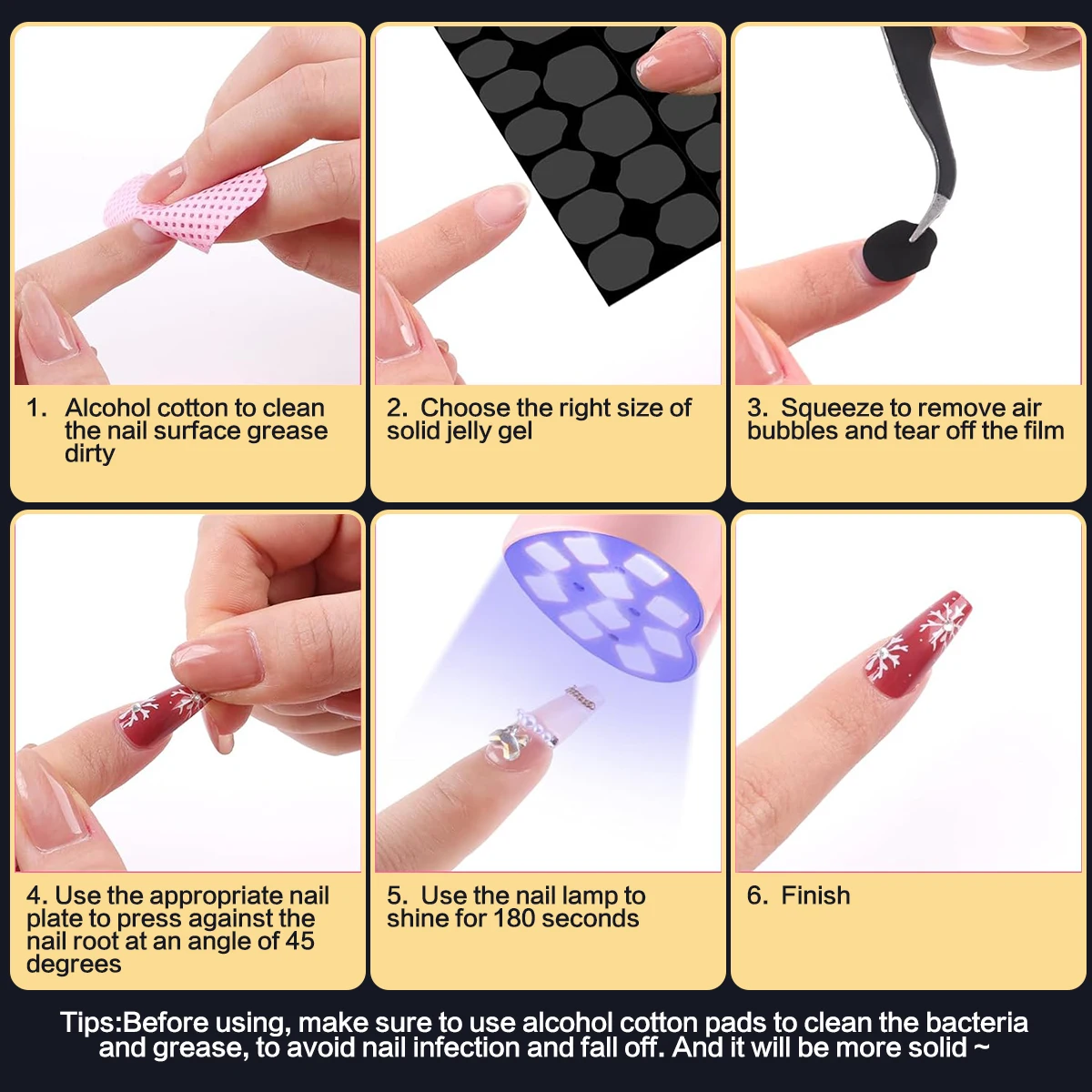 1. Alcohol cotton to clean the nail surface grease dirty

2. Choose the right size of solid jelly gel

3. Squeeze to remove air bubbles and tear off the film

4. Use the appropriate nail plate to press against the nail root at an angle of 45 degrees

5. Use the nail lamp to shine for 180 seconds

6. Finish

Tips:Before using, make sure to use alcohol cotton pads to clean the bacteria and grease, to avoid nail infection and fall off. And it will be more solid ~