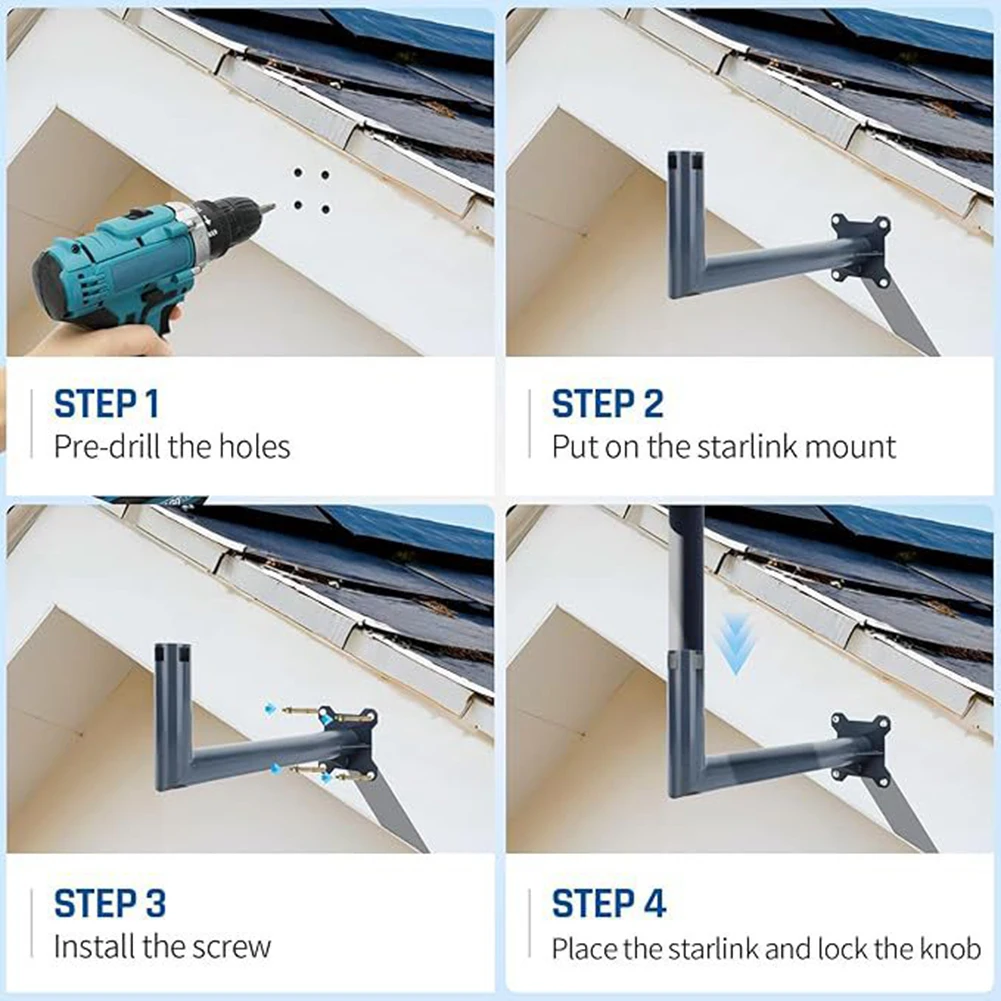 STEP 1
Pre-drill the holes

STEP 2
Put on the starlink mount

STEP 3
Install the screw

STEP 4
Place the starlink and lock the knob