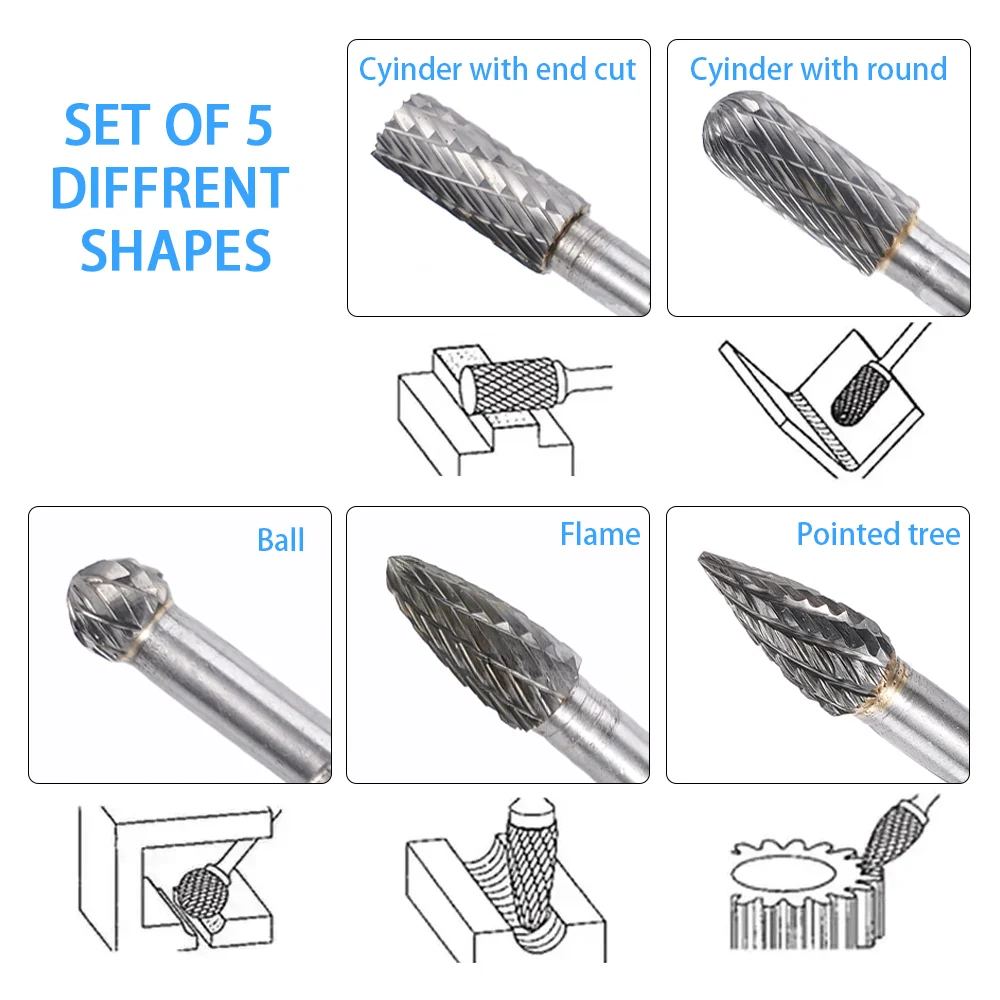 SET OF 5 DIFFRENT SHAPES

Cyinder with end cut

Cyinder with round

Ball

Flame

Pointed tree