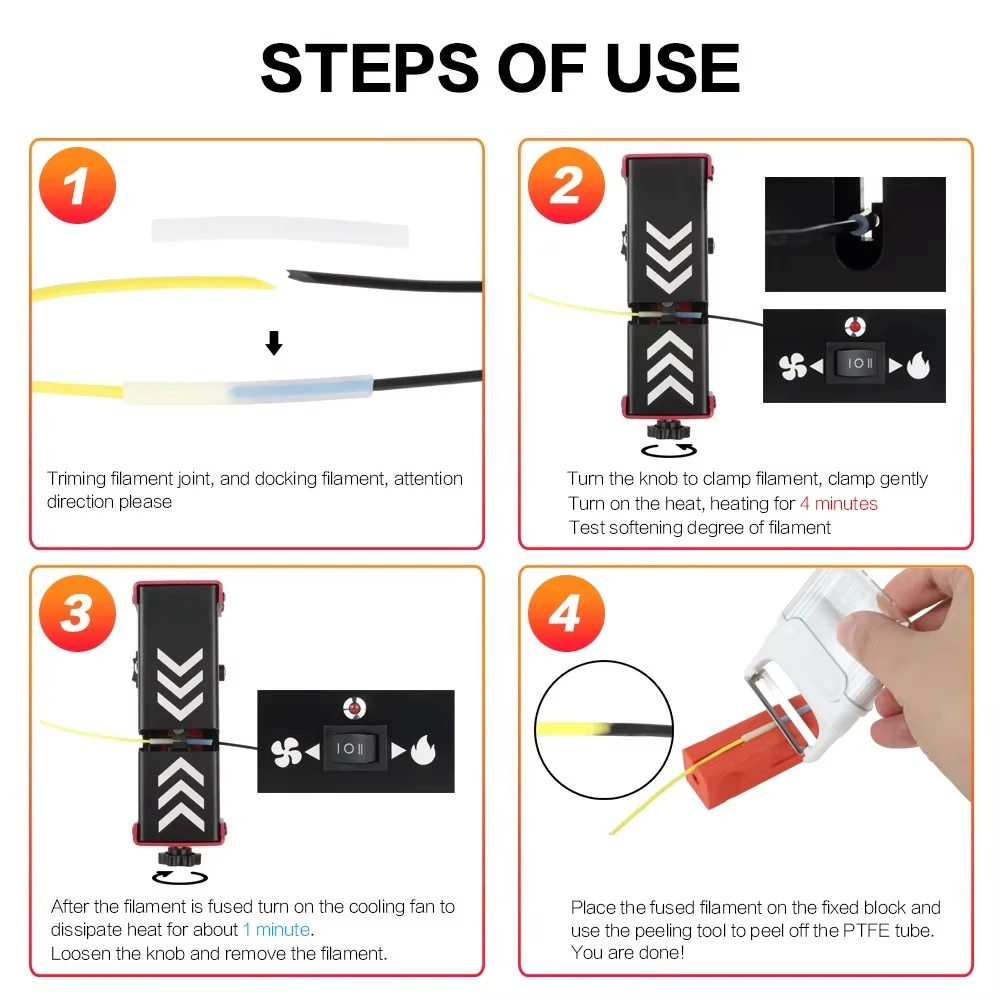 STEPS OF USE

1

Triming filament joint, and docking filament, attention direction please

2

I O II

Turn the knob to clamp filament, clamp gently
Turn on the heat, heating for 4 minutes
Test softening degree of filament

3

I O II

After the filament is fused turn on the cooling fan to dissipate heat for about 1 minute.
Loosen the knob and remove the filament.

4

Place the fused filament on the fixed block and use the peeling tool to peel off the PTFE tube.
You are done!